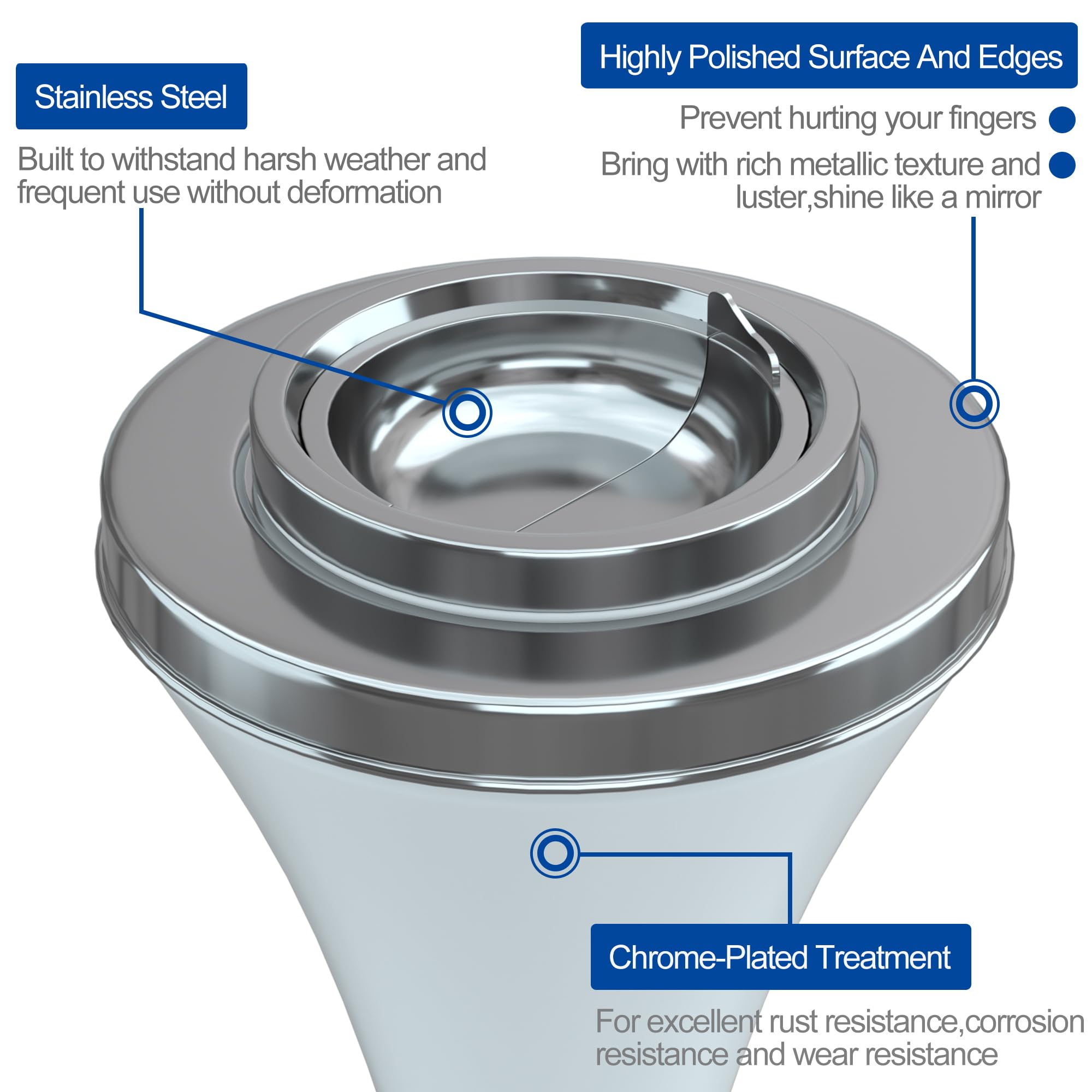 Stainless Steel

Built to withstand harsh weather and frequent use without deformation

Highly Polished Surface And Edges

Prevent hurting your fingers

Bring with rich metallic texture and luster,shine like a mirror

Chrome-Plated Treatment

For excellent rust resistance,corrosion resistance and wear resistance