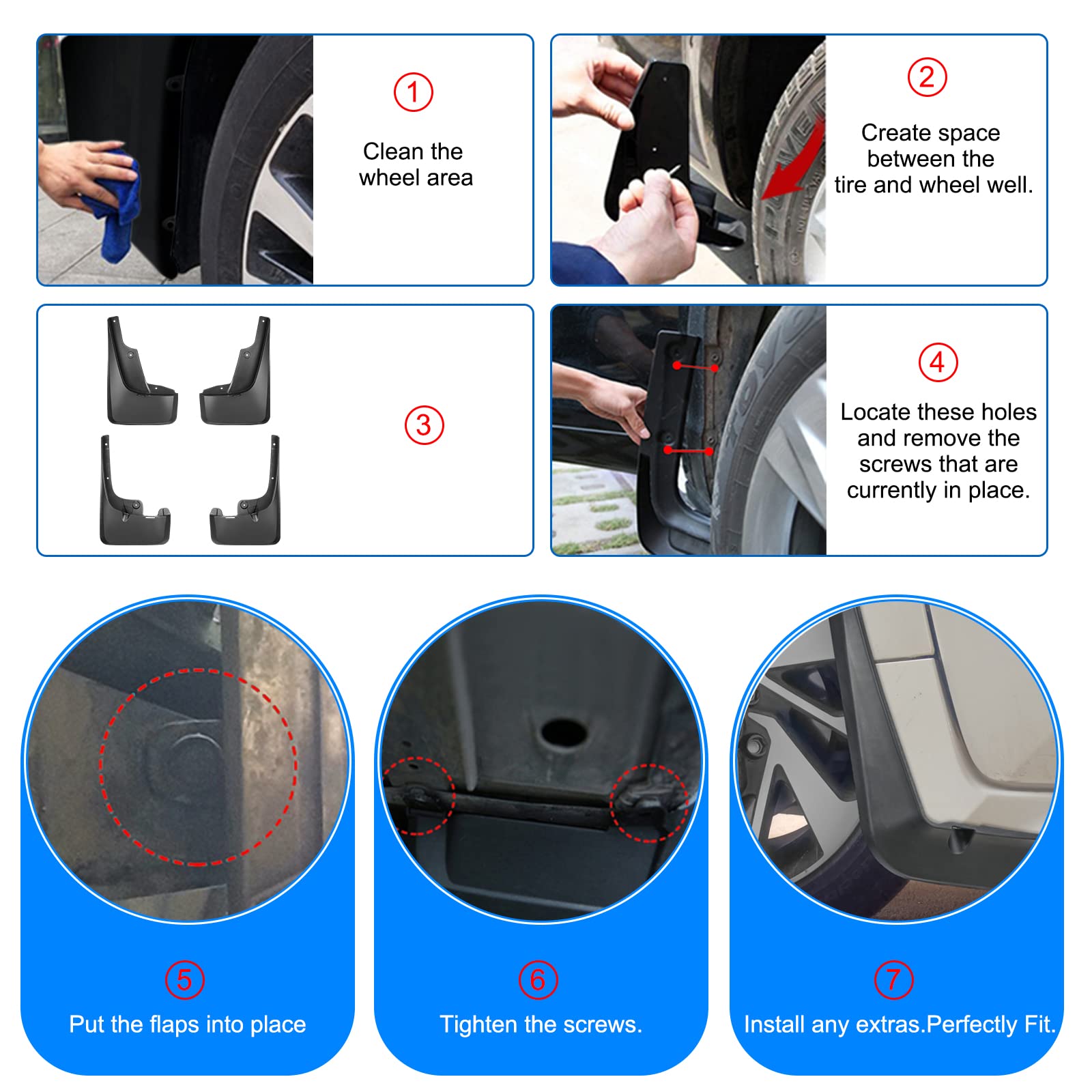 1
Clean the wheel area

2
Create space between the tire and wheel well.

3

4
Locate these holes and remove the screws that are currently in place.

5
Put the flaps into place

6
Tighten the screws.

7
Install any extras.Perfectly Fit.