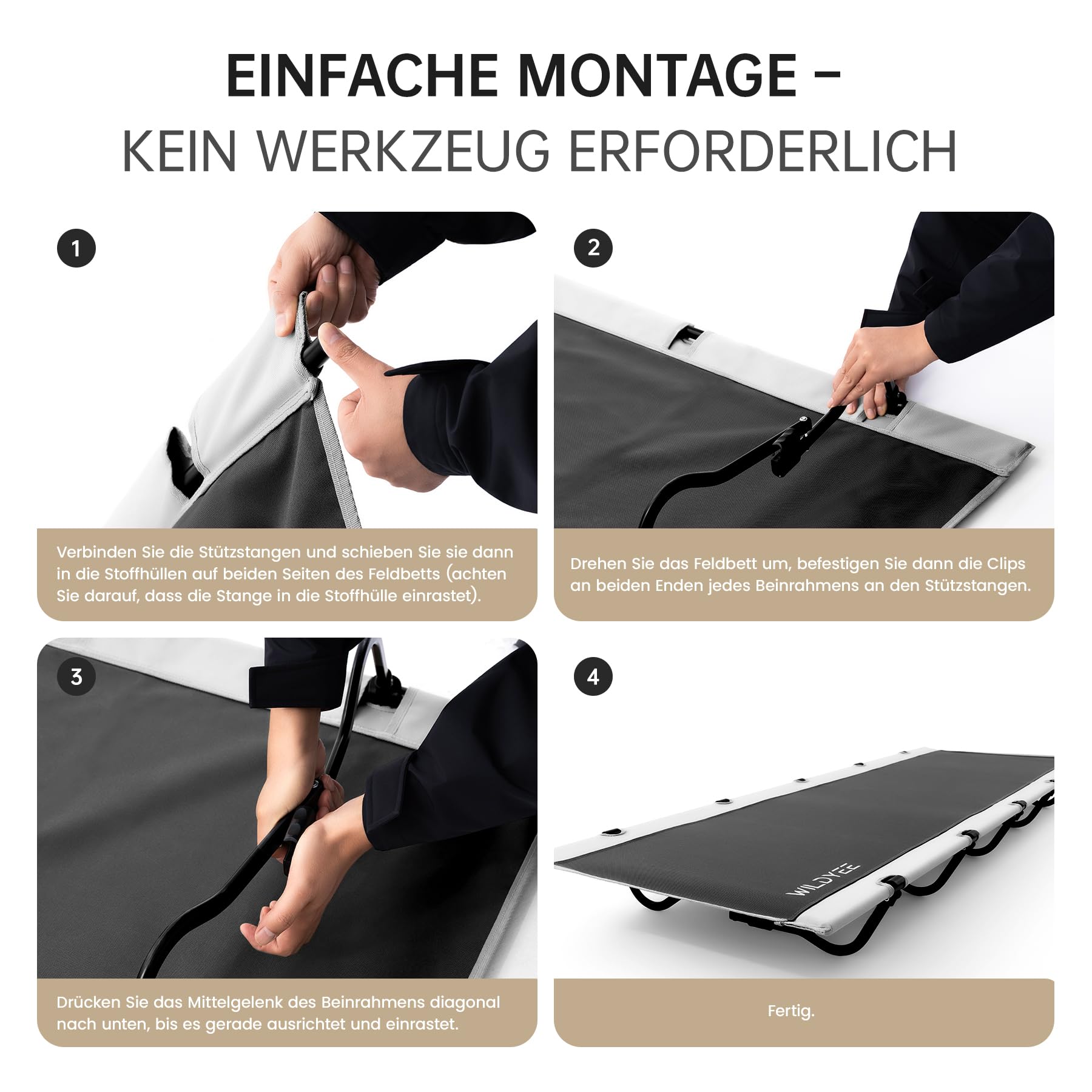 EINFACHE MONTAGE –
KEIN WERKZEUG ERFORDERLICH

1

Verbinden Sie die Stützstangen und schieben Sie sie dann in die Stoffhüllen auf beiden Seiten des Feldbetts (achten Sie darauf, dass die Stange in die Stoffhülle einrastet).

2

Drehen Sie das Feldbett um, befestigen Sie dann die Clips an beiden Enden jedes Beinrahmens an den Stützstangen.

3

Drücken Sie das Mittelgelenk des Beinrahmens diagonal nach unten, bis es gerade ausrichtet und einrastet.

4

WILDYEE

Fertig.