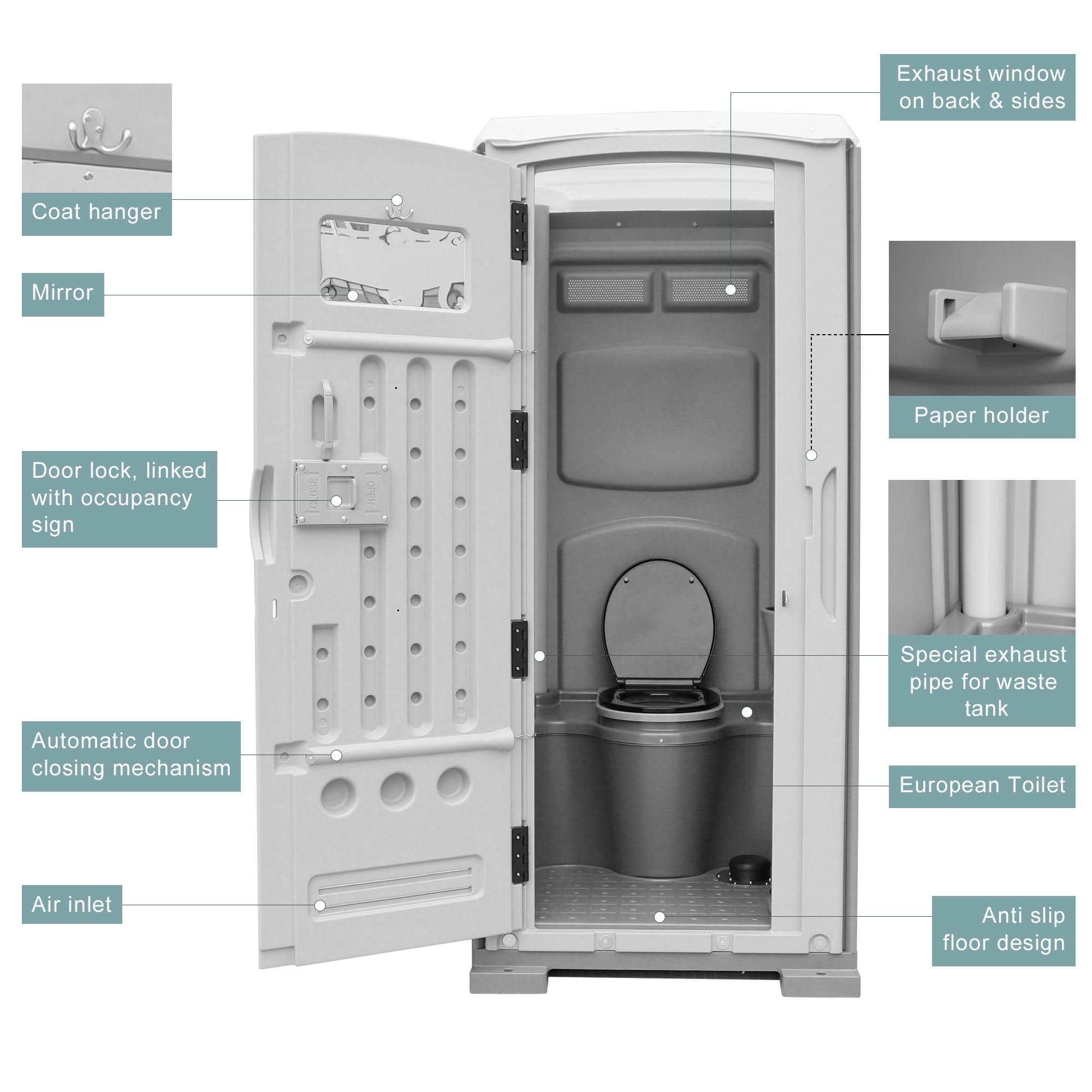 Coat hanger

Mirror

Door lock, linked with occupancy sign

CLOSE

OPEN

Automatic door closing mechanism

Air inlet

Exhaust window on back & sides

Paper holder

Special exhaust pipe for waste tank

European Toilet

Anti slip floor design