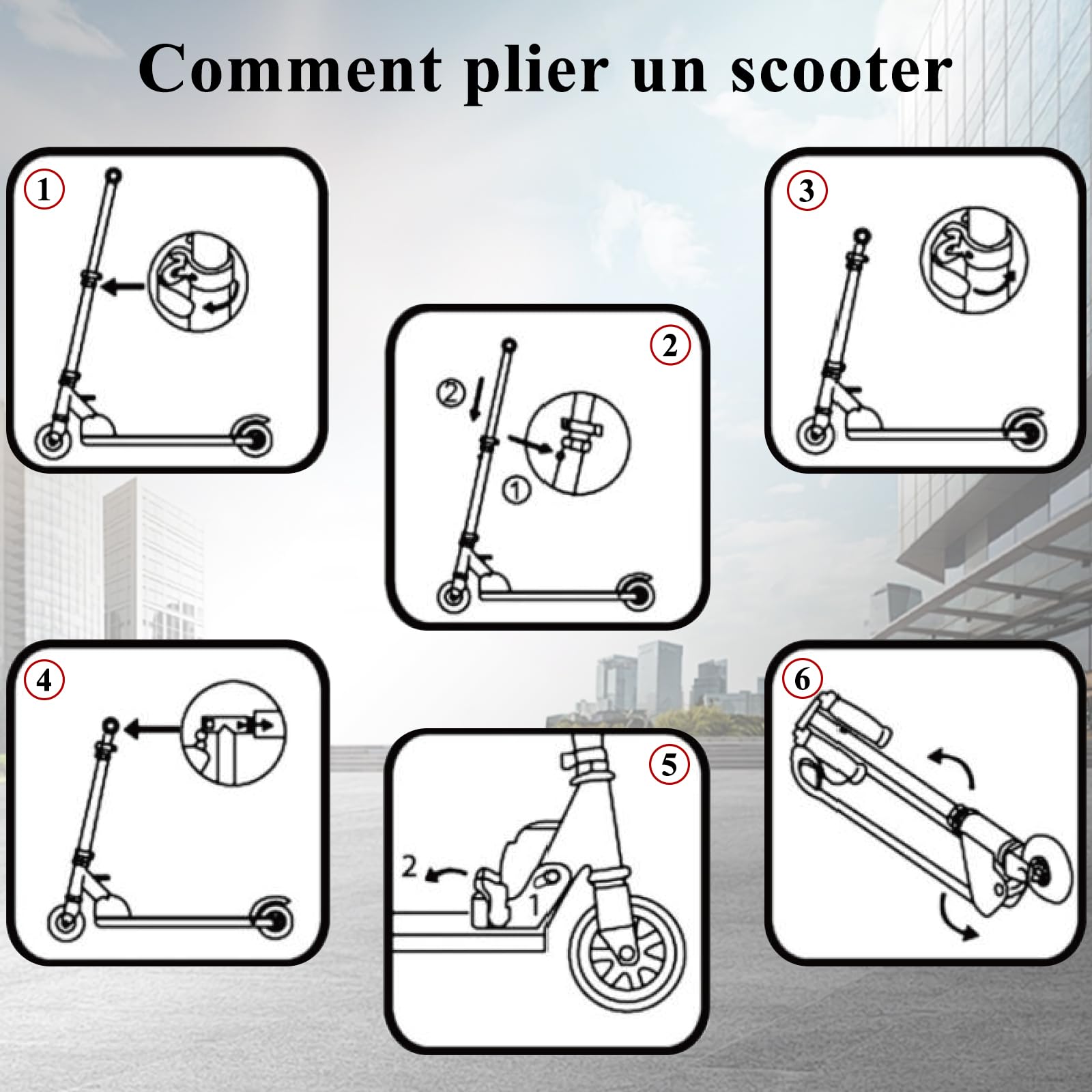 Comment plier un scooter

1

2

②

①

3

4

5

2

1

6