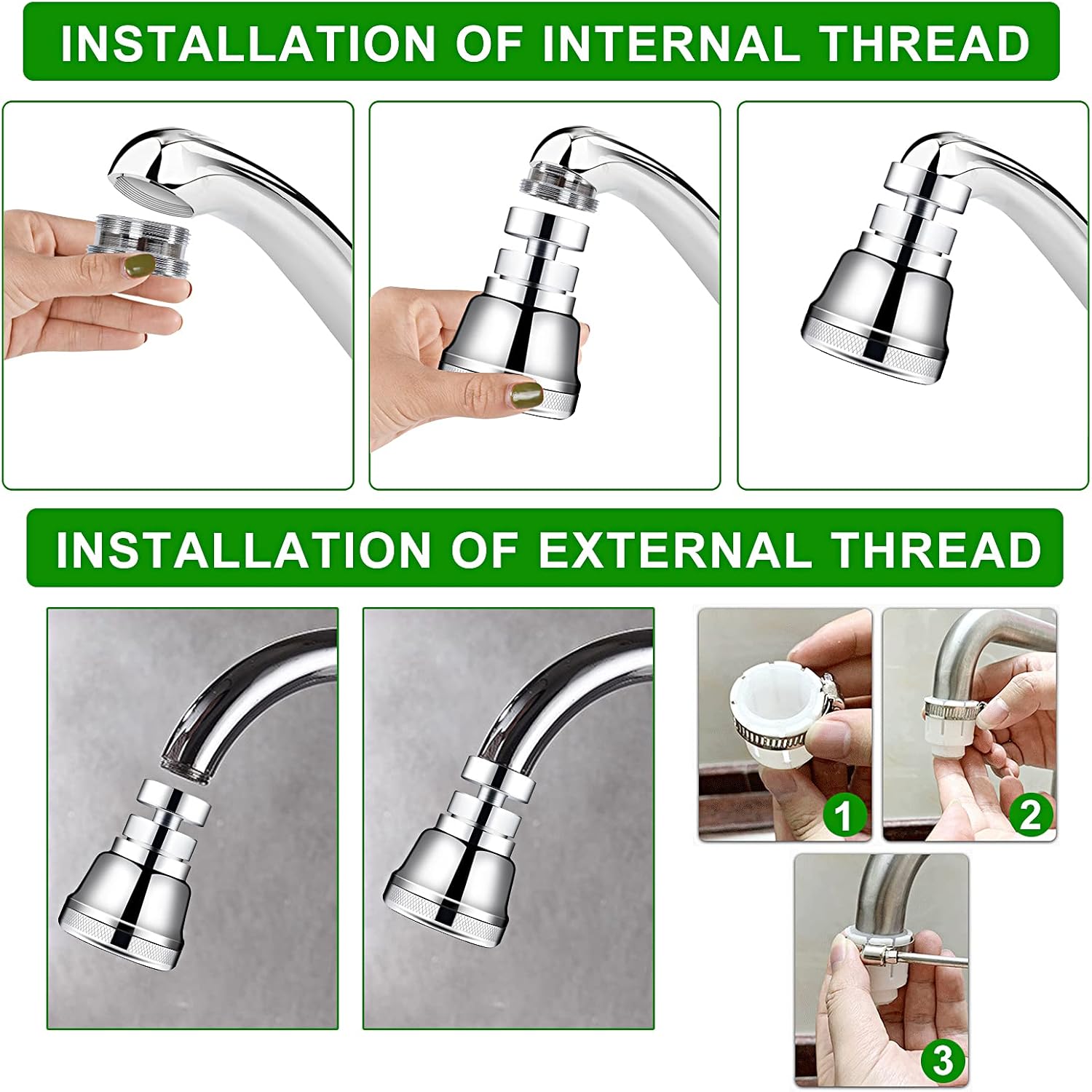 INSTALLATION OF INTERNAL THREAD

INSTALLATION OF EXTERNAL THREAD

1

2

3