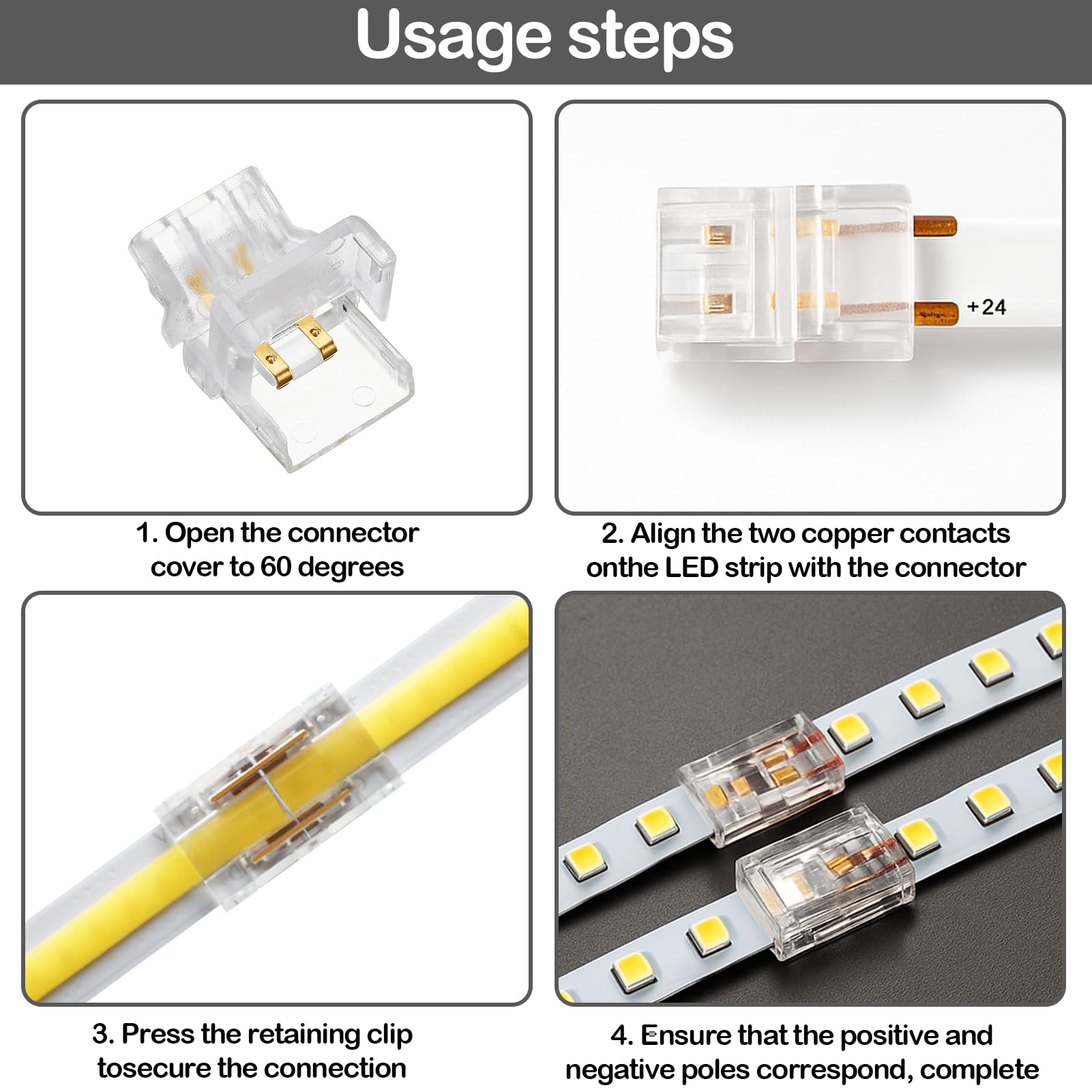 Usage steps

+24

1. Open the connector cover to 60 degrees

2. Align the two copper contacts onthe LED strip with the connector

3. Press the retaining clip tosecure the connection

4. Ensure that the positive and negative poles correspond, complete