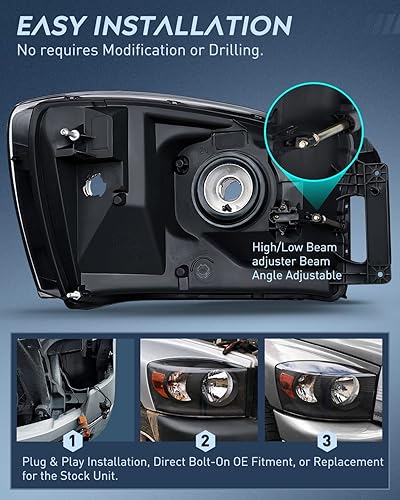 EASY INSTALLATION
No requires Modification or Drilling.

High/Low Beam adjuster Beam Angle Adjustable

1

2

3

Plug & Play Installation, Direct Bolt-On OE Fitment, or Replacement for the Stock Unit.