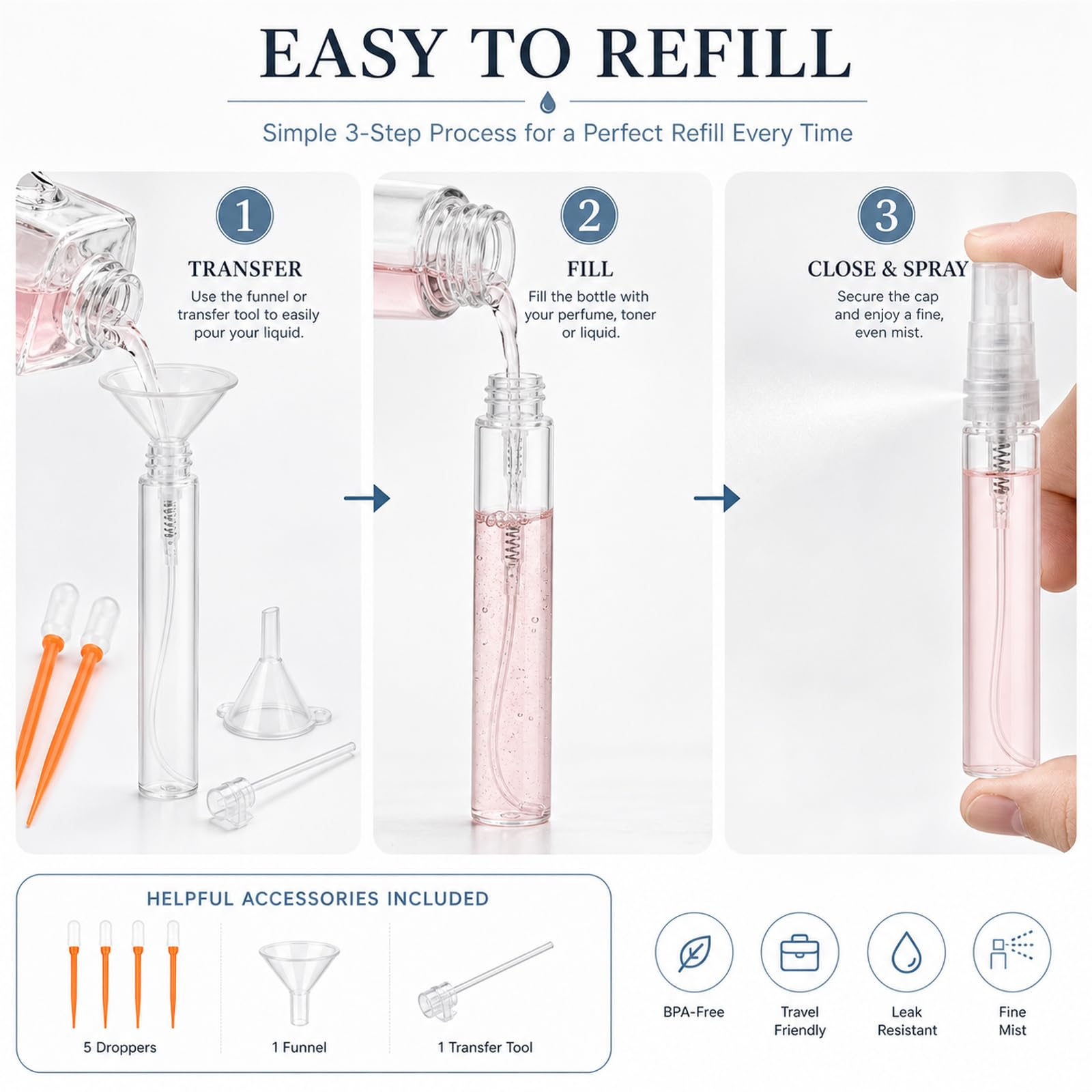 EASY TO REFILL

Simple 3-Step Process for a Perfect Refill Every Time

1
TRANSFER
Use the funnel or transfer tool to easily pour your liquid.

2
FILL
Fill the bottle with your perfume, toner or liquid.

3
CLOSE & SPRAY
Secure the cap and enjoy a fine, even mist.

HELPFUL ACCESSORIES INCLUDED

5 Droppers

1 Funnel

1 Transfer Tool

BPA-Free

Travel Friendly

Leak Resistant

Fine Mist