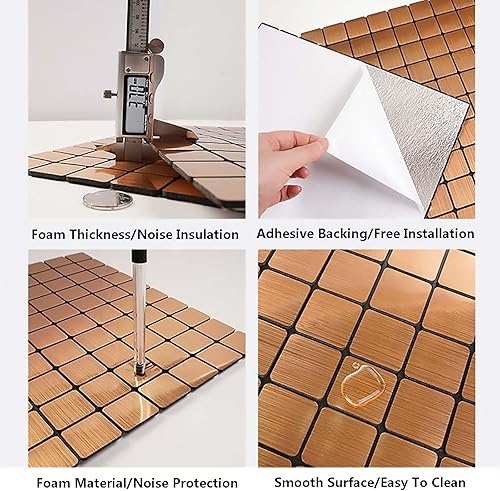 Foam Thickness/Noise Insulation

Adhesive Backing/Free Installation

Foam Material/Noise Protection

Smooth Surface/Easy To Clean