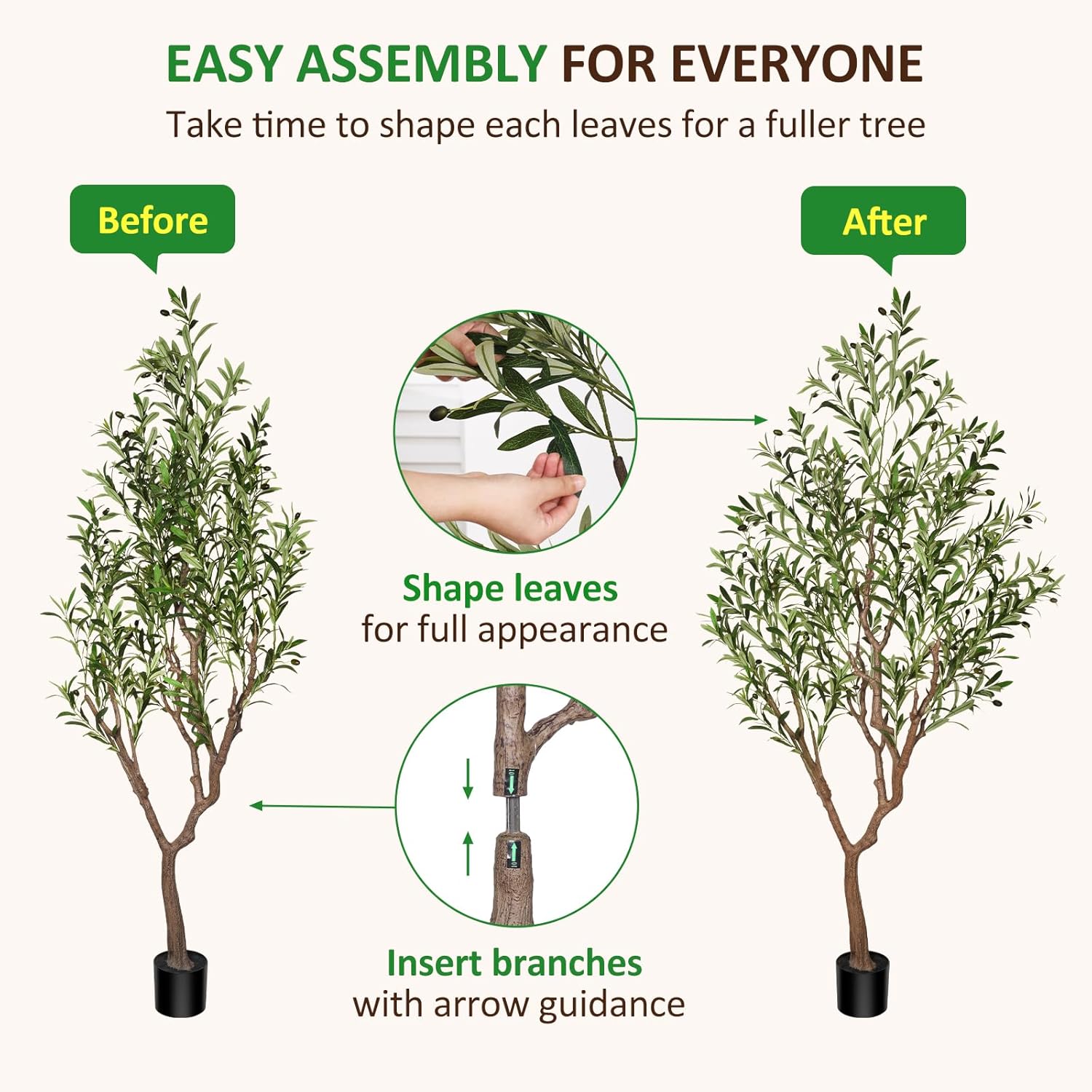 EASY ASSEMBLY FOR EVERYONE

Take time to shape each leaves for a fuller tree

Before

After

Shape leaves
for full appearance

Insert branches
with arrow guidance