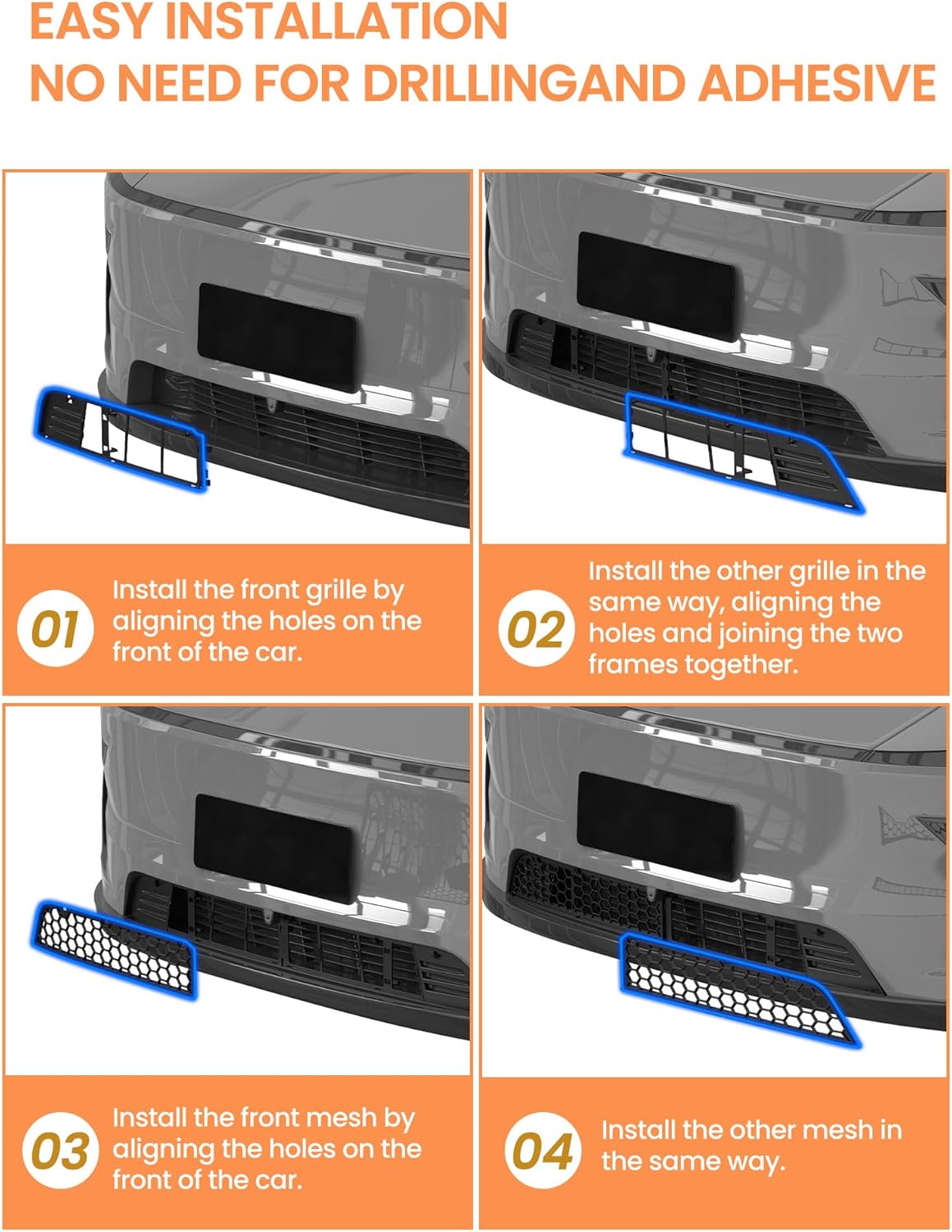 EASY INSTALLATION
NO NEED FOR DRILLINGAND ADHESIVE

01
Install the front grille by aligning the holes on the front of the car.

02
Install the other grille in the same way, aligning the holes and joining the two frames together.

03
Install the front mesh by aligning the holes on the front of the car.

04
Install the other mesh in the same way.