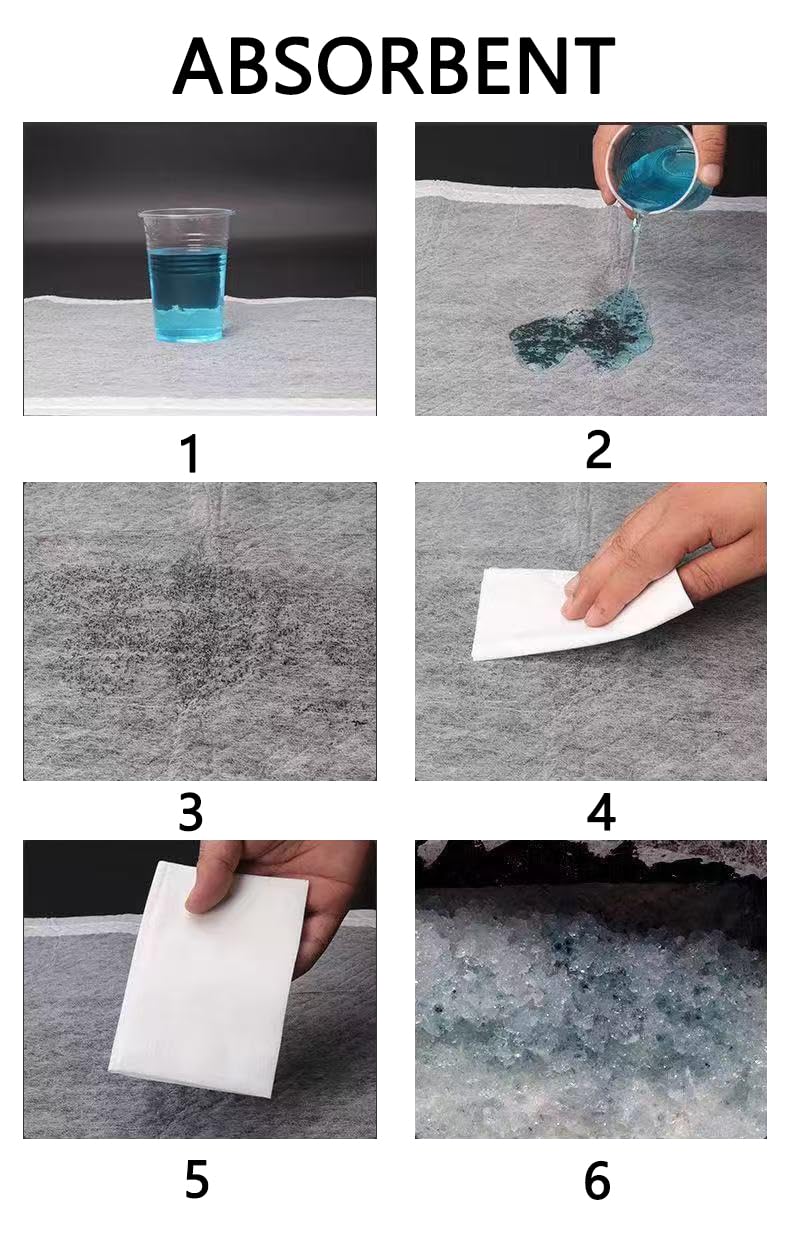 ABSORBENT

1

2

3

4

5

6