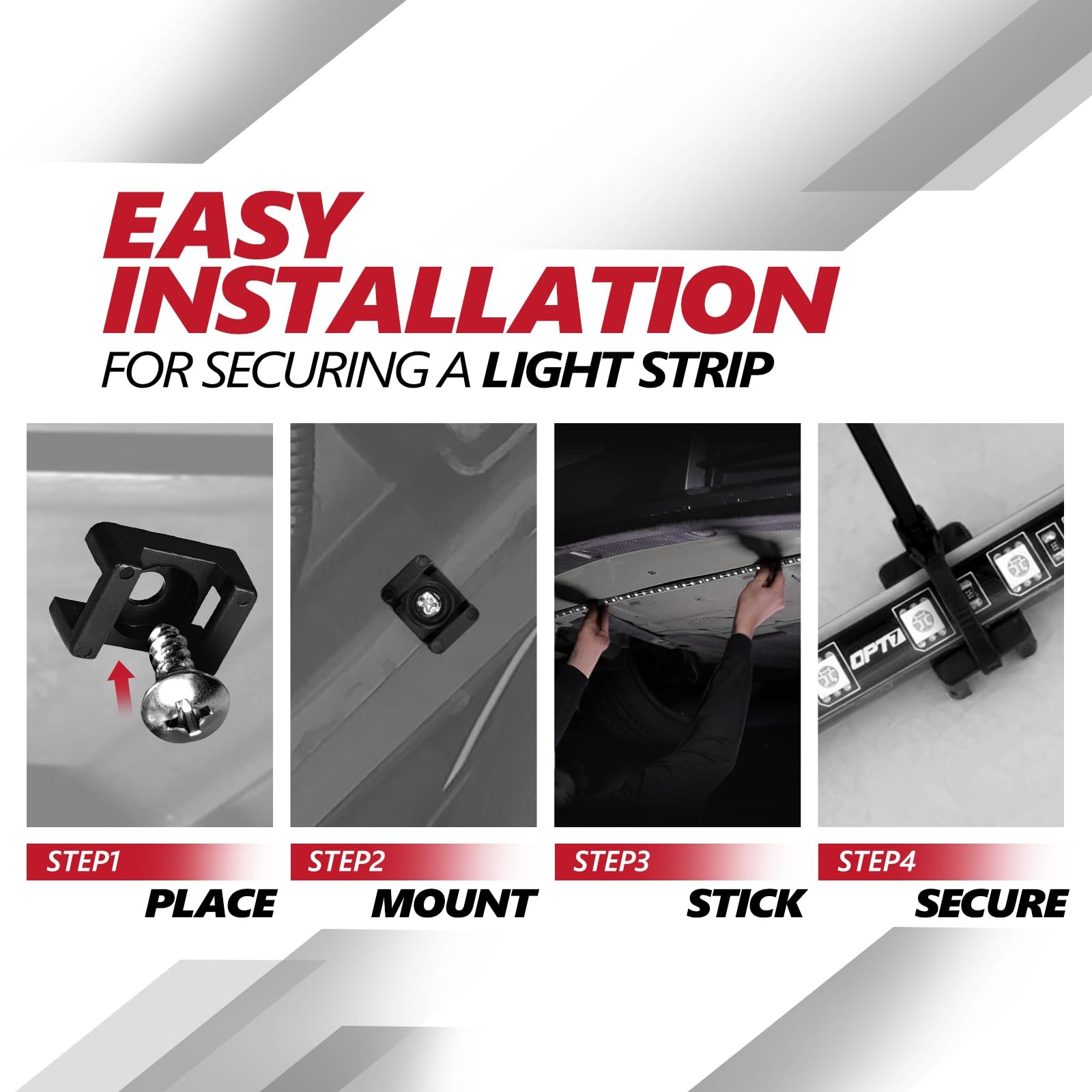 EASY INSTALLATION
FOR SECURING A LIGHT STRIP

OPT7

STEP1
PLACE

STEP2
MOUNT

STEP3
STICK

STEP4
SECURE