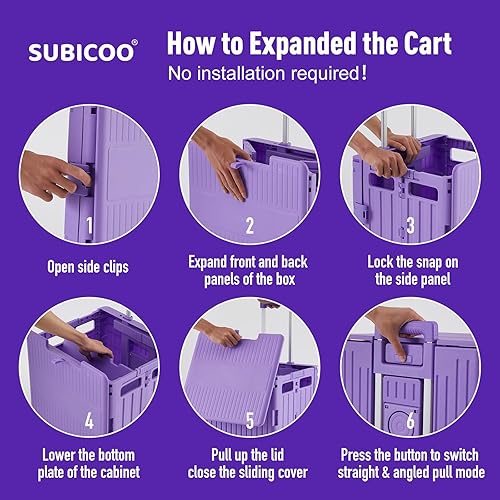 SUBICOO®

How to Expanded the Cart
No installation required!

1
Open side clips

2
Expand front and back panels of the box

3
Lock the snap on the side panel

4
Lower the bottom plate of the cabinet

5
Pull up the lid close the sliding cover

6
Press the button to switch straight & angled pull mode