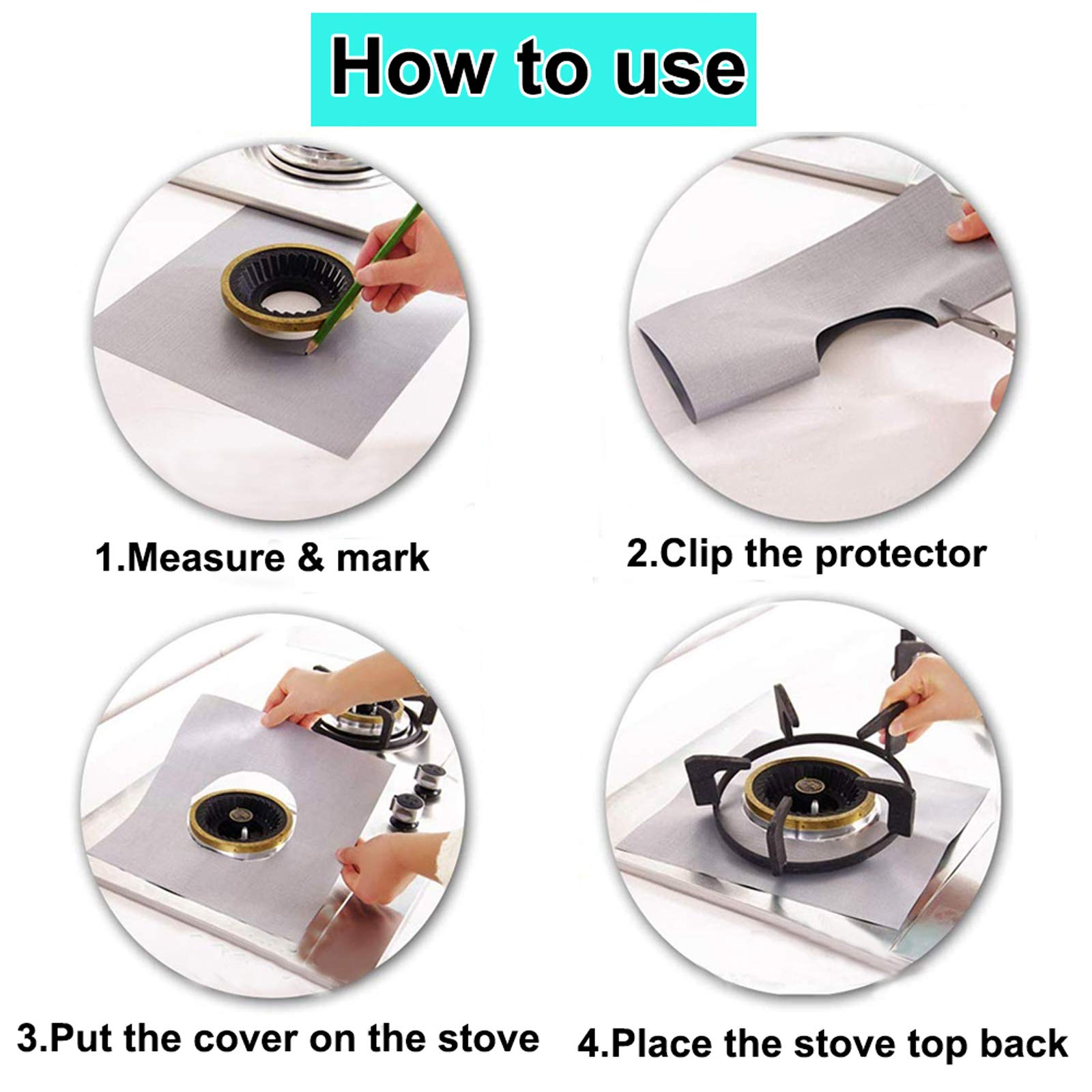 How to use

1.Measure & mark

2.Clip the protector

3.Put the cover on the stove

4.Place the stove top back