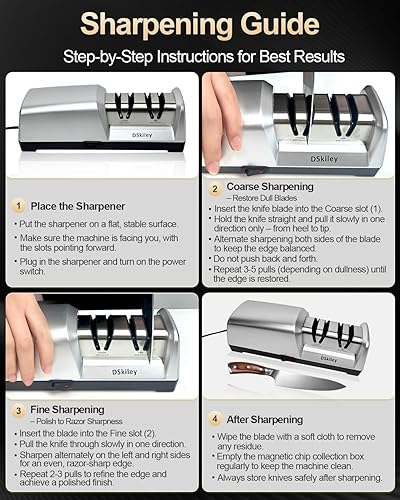 Sharpening Guide

Step-by-Step Instructions for Best Results

DSkiley

1 Place the Sharpener

• Put the sharpener on a flat, stable surface.
• Make sure the machine is facing you, with the slots pointing forward.
• Plug in the sharpener and turn on the power switch.

DSkiley

2 Coarse Sharpening
– Restore Dull Blades

• Insert the knife blade into the Coarse slot (1).
• Hold the knife straight and pull it slowly in one direction only – from heel to tip.
• Alternate sharpening both sides of the blade to keep the edge balanced.
• Do not push back and forth.
• Repeat 3-5 pulls (depending on dullness) until the edge is restored.

DSkiley

3 Fine Sharpening
– Polish to Razor Sharpness

• Insert the blade into the Fine slot (2).
• Pull the knife through slowly in one direction.
• Sharpen alternately on the left and right sides for an even, razor-sharp edge.
• Repeat 2-3 pulls to refine the edge and achieve a polished finish.

DSkiley

4 After Sharpening

• Wipe the blade with a soft cloth to remove any residue.
• Empty the magnetic chip collection box regularly to keep the machine clean.
• Always store knives safely after sharpening.