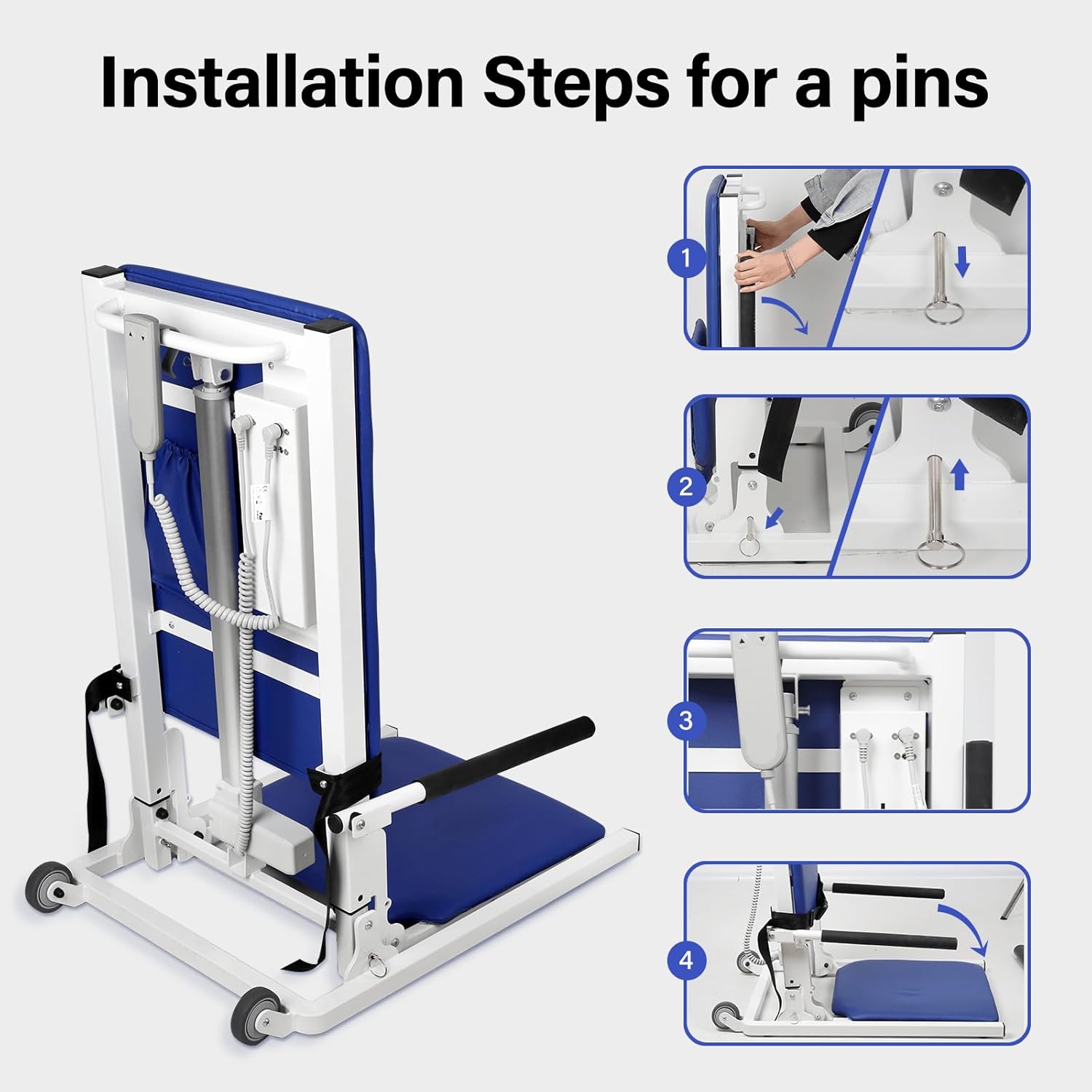 Installation Steps for a pins

1

2

3

4