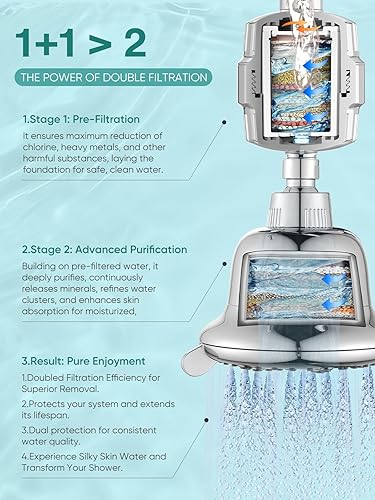 1+1 > 2

THE POWER OF DOUBLE FILTRATION

1.Stage 1: Pre-Filtration

It ensures maximum reduction of chlorine, heavy metals, and other harmful substances, laying the foundation for safe, clean water.

2.Stage 2: Advanced Purification

Building on pre-filtered water, it deeply purifies, continuously releases minerals, refines water clusters, and enhances skin absorption for moisturized,

3.Result: Pure Enjoyment

1.Doubled Filtration Efficiency for Superior Removal.

2.Protects your system and extends its lifespan.

3.Dual protection for consistent water quality.

4.Experience Silky Skin Water and Transform Your Shower.