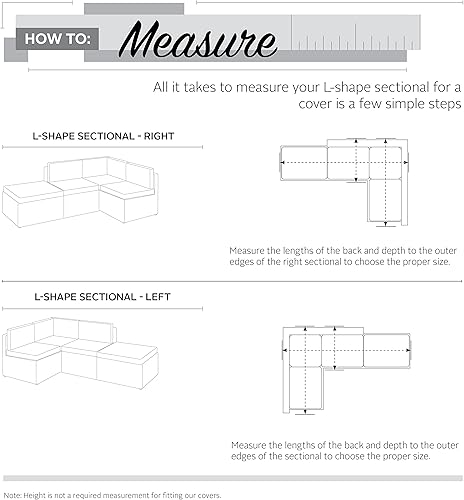 HOW TO: Measure

All it takes to measure your L-shape sectional for a cover is a few simple steps

L-SHAPE SECTIONAL - RIGHT

Measure the lengths of the back and depth to the outer edges of the right sectional to choose the proper size.

L-SHAPE SECTIONAL - LEFT

Measure the lengths of the back and depth to the outer edges of the sectional to choose the proper size.

Note: Height is not a required measurement for fitting our covers.