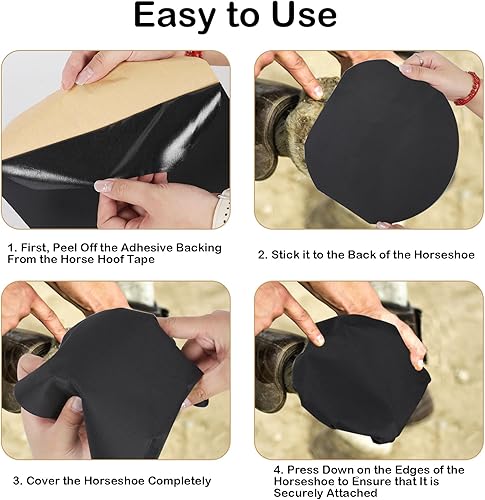 Easy to Use

1. First, Peel Off the Adhesive Backing From the Horse Hoof Tape

2. Stick it to the Back of the Horseshoe

3. Cover the Horseshoe Completely

4. Press Down on the Edges of the Horseshoe to Ensure that It is Securely Attached