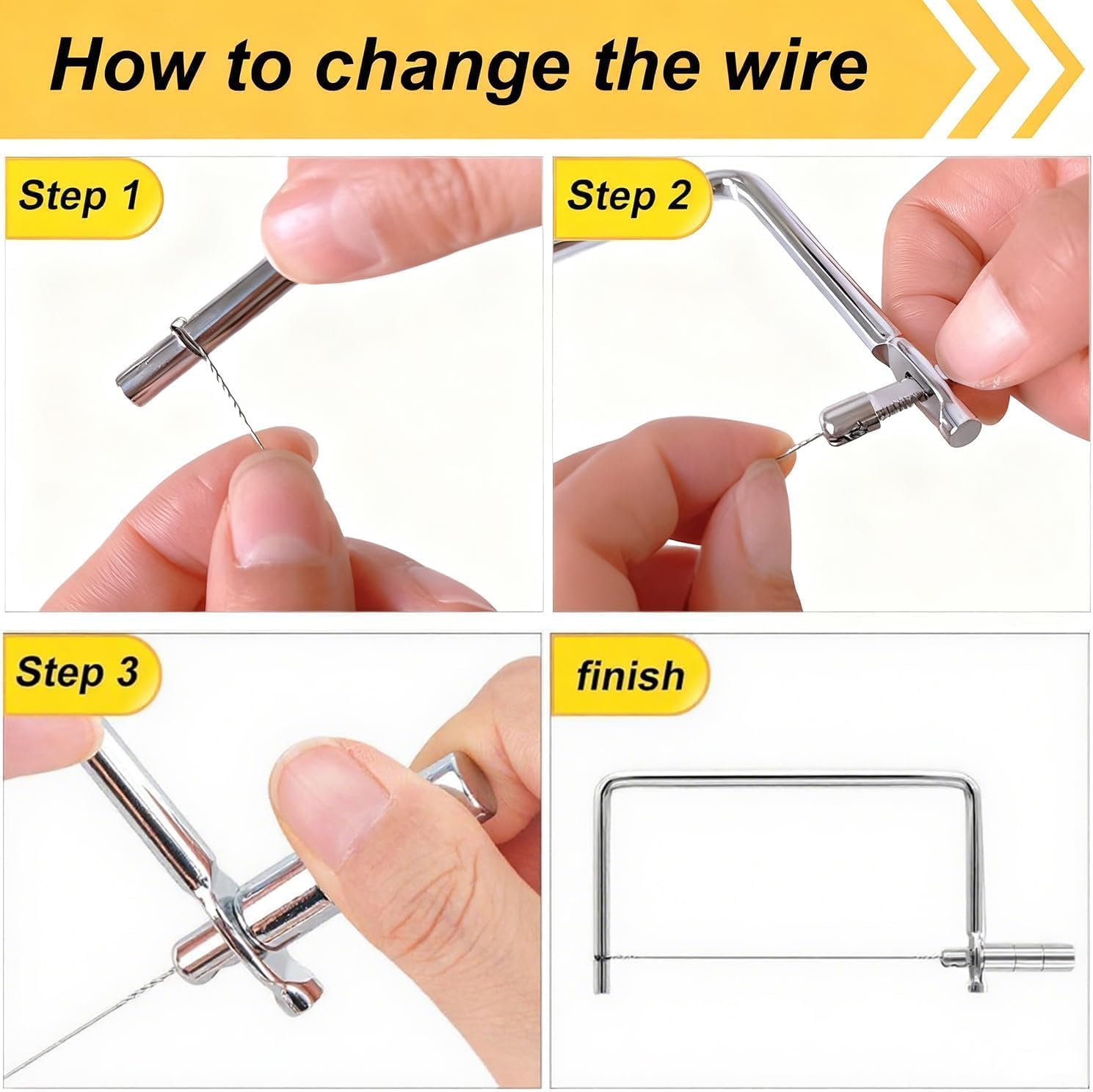 How to change the wire

Step 1

Step 2

Step 3

finish