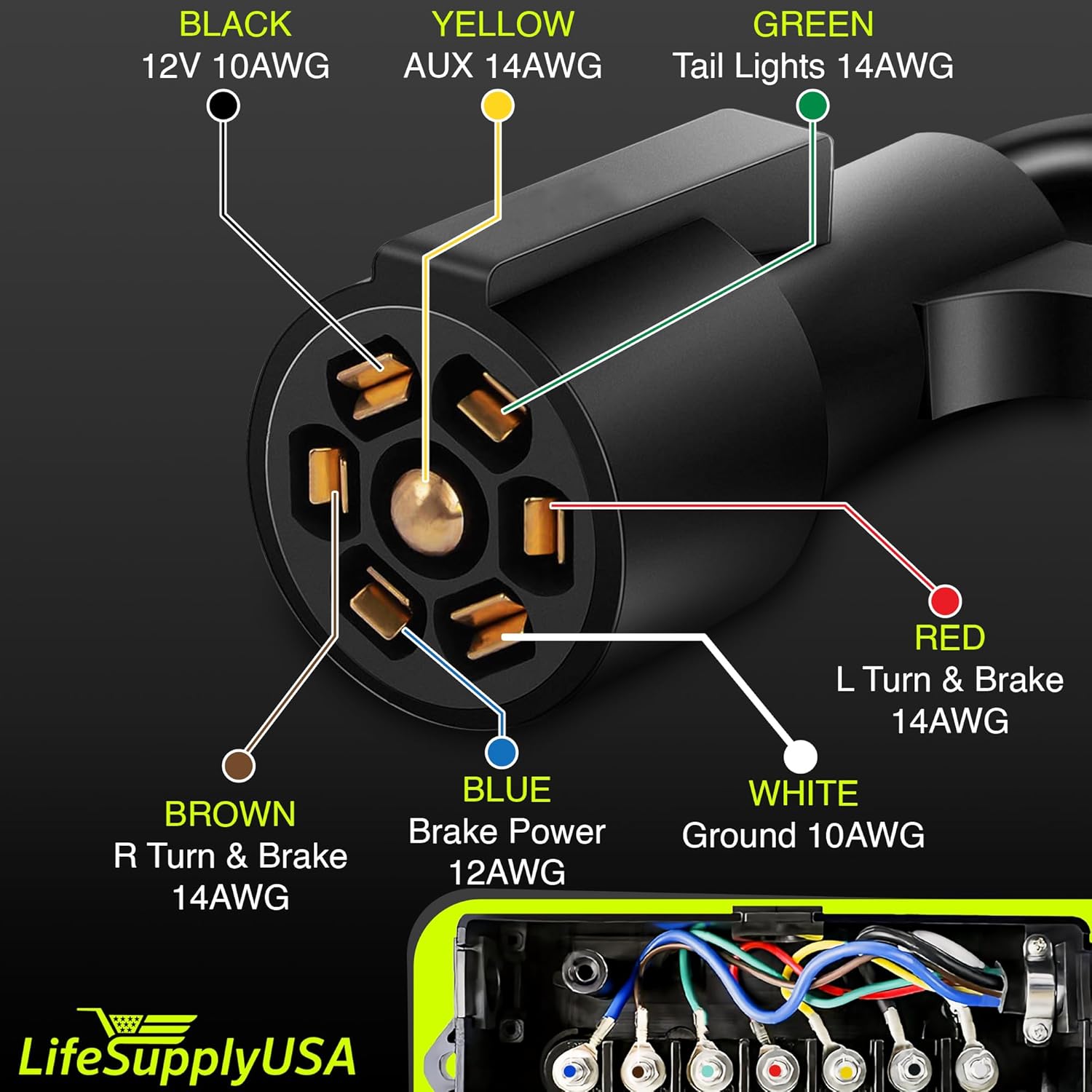 BLACK
12V 10AWG

YELLOW
AUX 14AWG

GREEN
Tail Lights 14AWG

RED
L Turn & Brake
14AWG

BROWN
R Turn & Brake
14AWG

BLUE
Brake Power
12AWG

WHITE
Ground 10AWG

LifeSupplyUSA