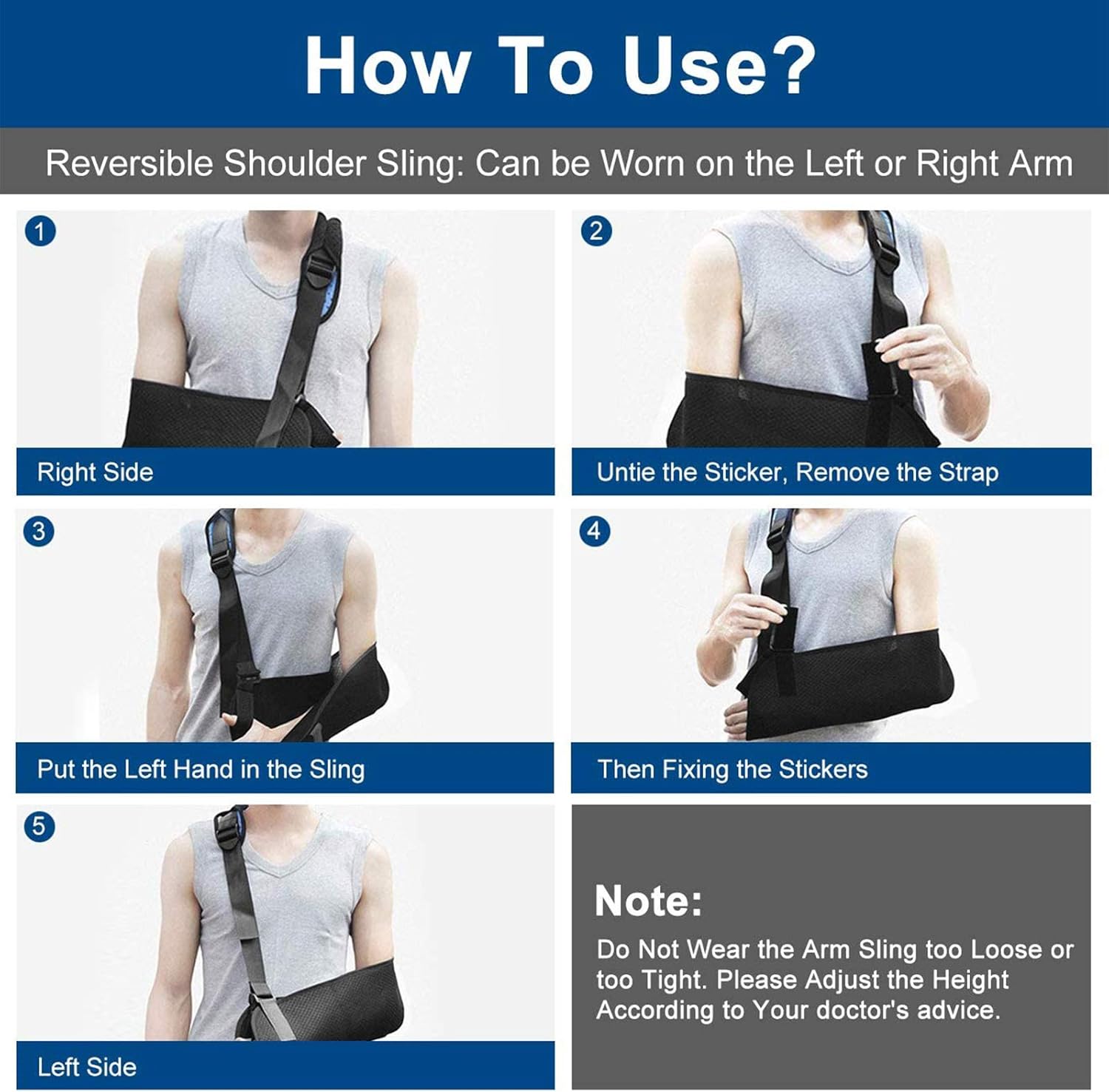 How To Use?

Reversible Shoulder Sling: Can be Worn on the Left or Right Arm

1
Right Side

2
Untie the Sticker, Remove the Strap

3
Put the Left Hand in the Sling

4
Then Fixing the Stickers

5
Left Side

Note:
Do Not Wear the Arm Sling too Loose or too Tight. Please Adjust the Height According to Your doctor's advice.