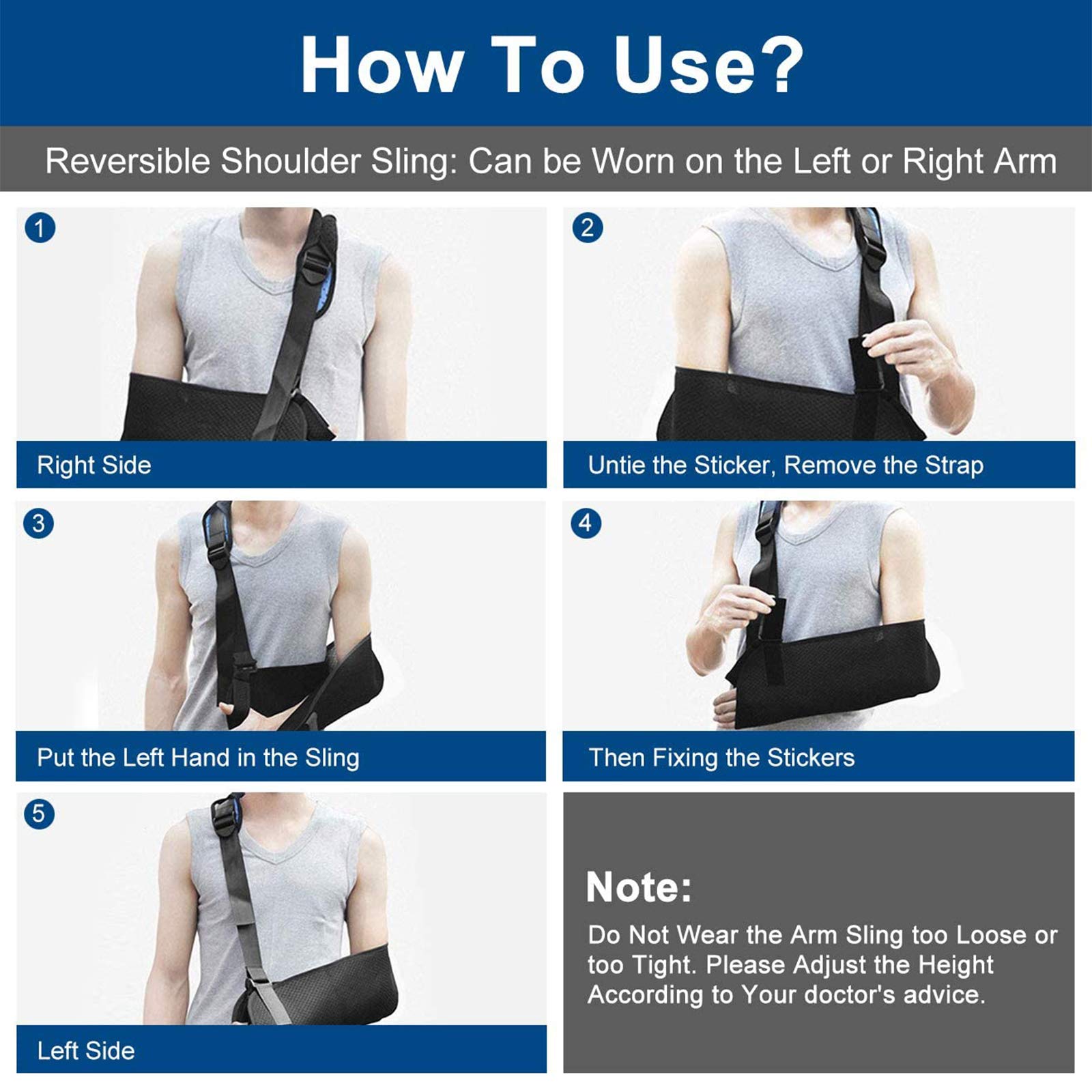 How To Use?

Reversible Shoulder Sling: Can be Worn on the Left or Right Arm

1

Right Side

2

Untie the Sticker, Remove the Strap

3

Put the Left Hand in the Sling

4

Then Fixing the Stickers

5

Left Side

Note:

Do Not Wear the Arm Sling too Loose or too Tight. Please Adjust the Height According to Your doctor's advice.