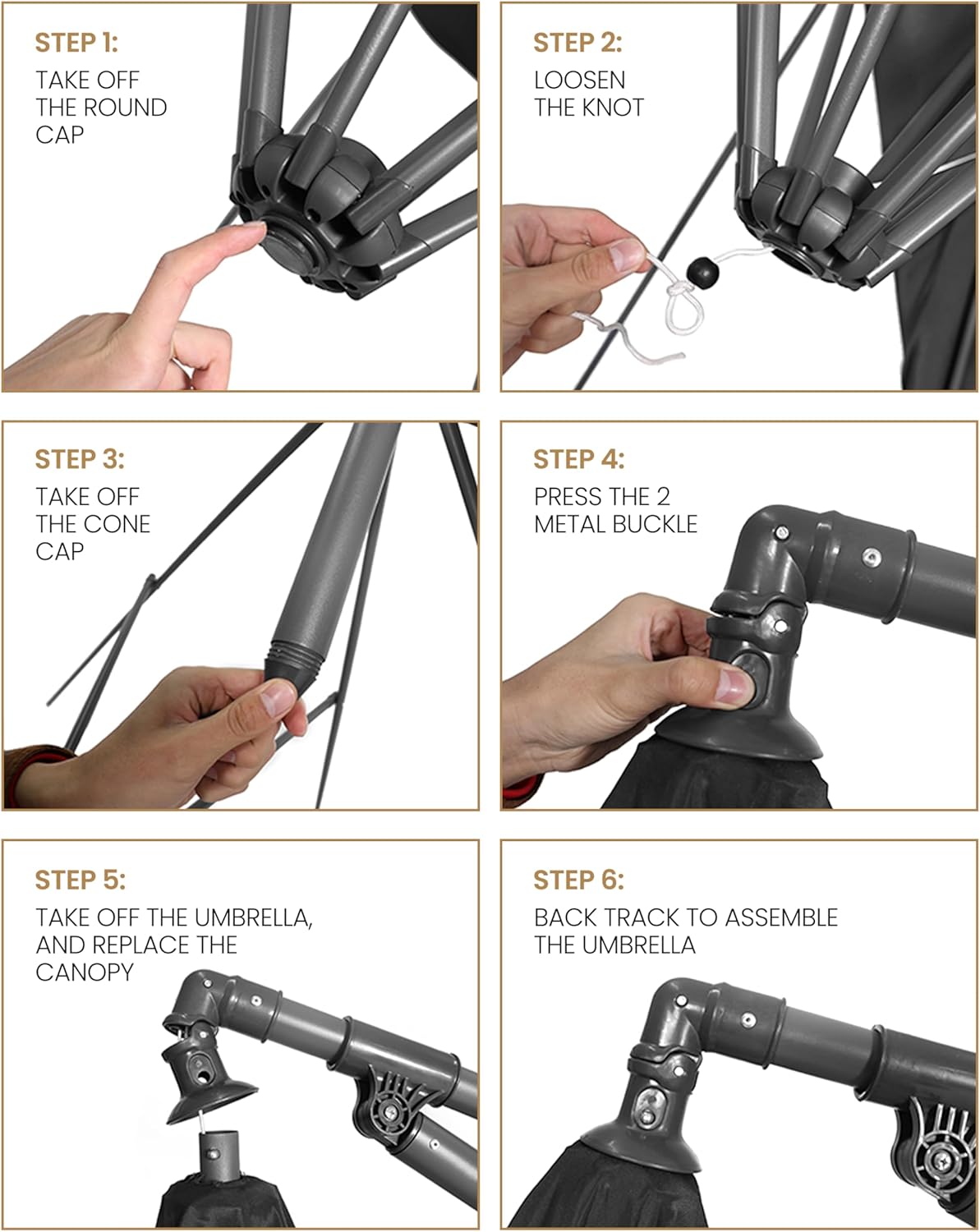 STEP 1:
TAKE OFF THE ROUND CAP

STEP 2:
LOOSEN THE KNOT

STEP 3:
TAKE OFF THE CONE CAP

STEP 4:
PRESS THE 2 METAL BUCKLE

STEP 5:
TAKE OFF THE UMBRELLA, AND REPLACE THE CANOPY

STEP 6:
BACK TRACK TO ASSEMBLE THE UMBRELLA