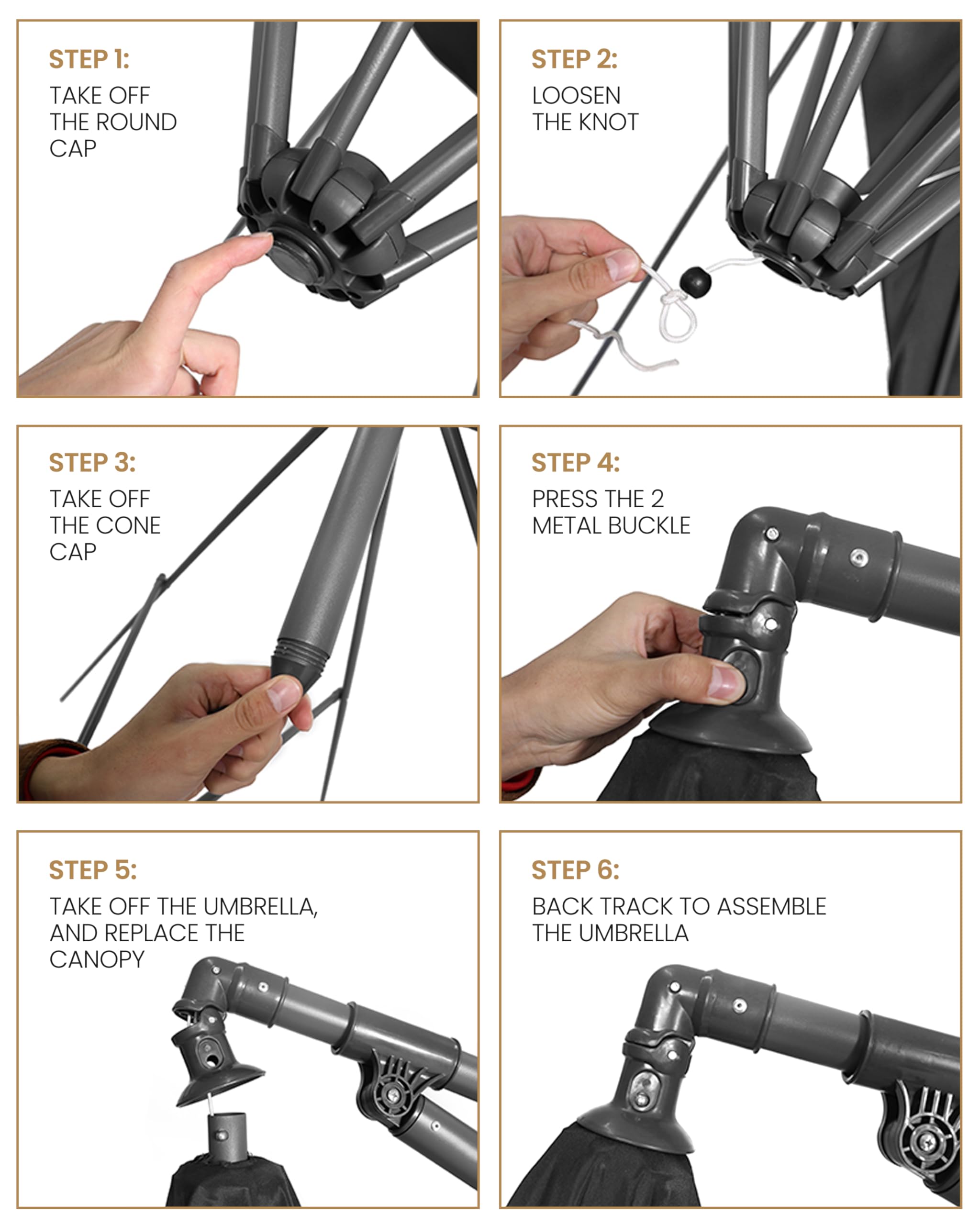 STEP 1:
TAKE OFF THE ROUND CAP

STEP 2:
LOOSEN THE KNOT

STEP 3:
TAKE OFF THE CONE CAP

STEP 4:
PRESS THE 2 METAL BUCKLE

STEP 5:
TAKE OFF THE UMBRELLA, AND REPLACE THE CANOPY

STEP 6:
BACK TRACK TO ASSEMBLE THE UMBRELLA