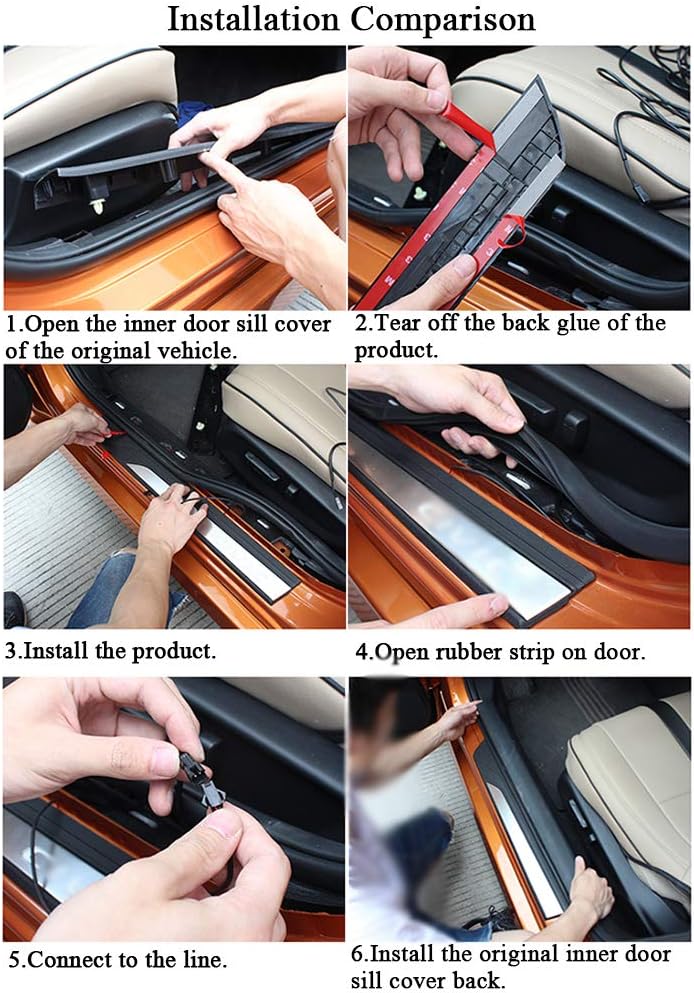 Installation Comparison

1.Open the inner door sill cover of the original vehicle.

2.Tear off the back glue of the product.

3.Install the product.

4.Open rubber strip on door.

5.Connect to the line.

6.Install the original inner door sill cover back.