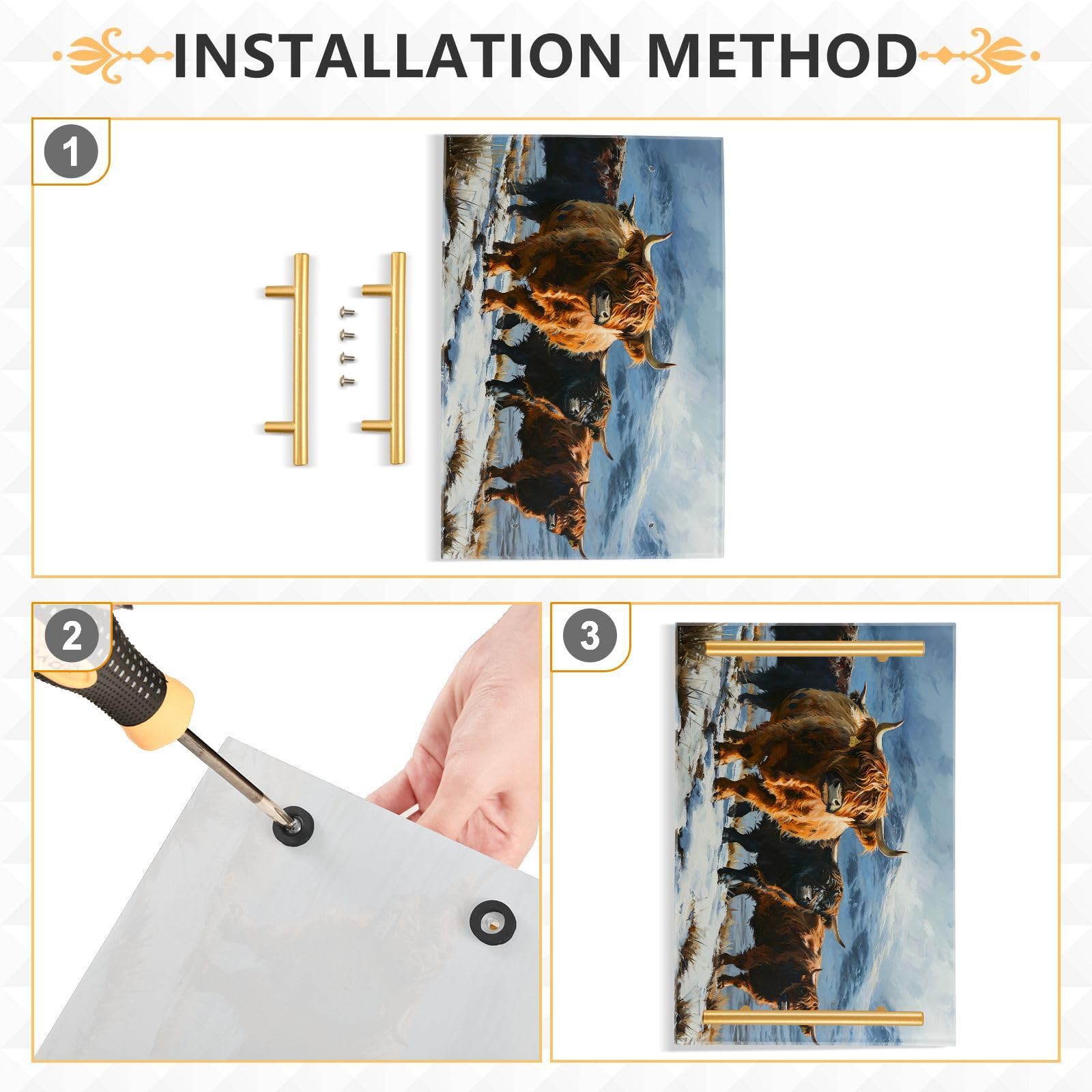 INSTALLATION METHOD

1

2

3