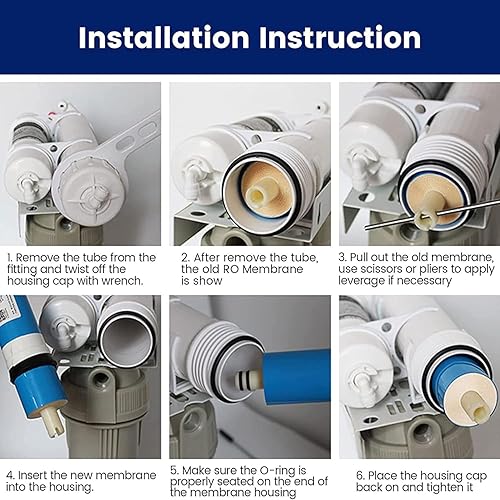 Installation Instruction

1. Remove the tube from the fitting and twist off the housing cap with wrench.

2. After remove the tube, the old RO Membrane is show

3. Pull out the old membrane, use scissors or pliers to apply leverage if necessary

4. Insert the new membrane into the housing.

5. Make sure the O-ring is properly seated on the end of the membrane housing

6. Place the housing cap back on and tighten it