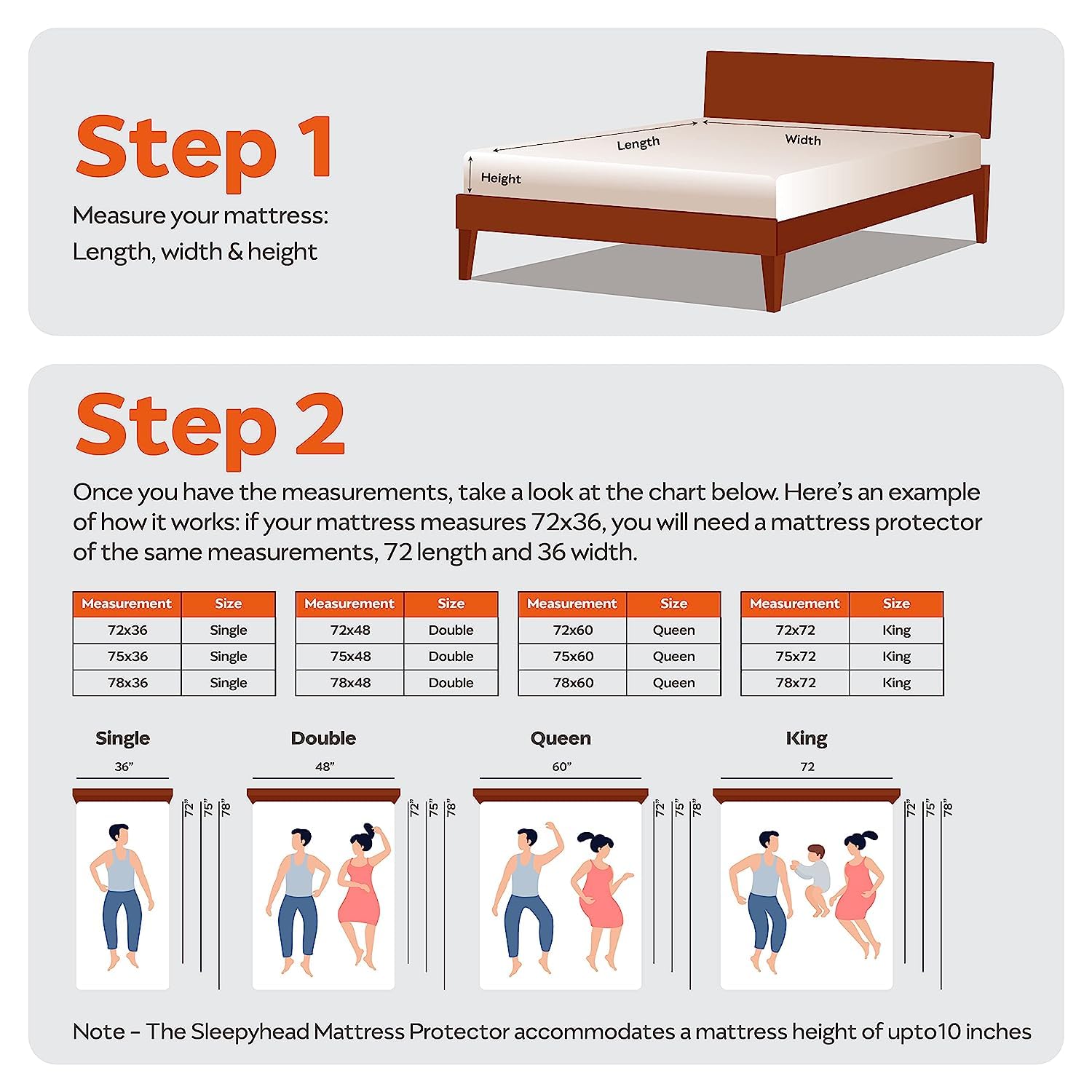 Step 1

Measure your mattress: Length, width & height

Length

Width

Height

Step 2

Once you have the measurements, take a look at the chart below. Here's an example of how it works: if your mattress measures 72x36, you will need a mattress protector of the same measurements, 72 length and 36 width.

| Measurement | Size |
|---|---|
| 72x36 | Single |
| 75x36 | Single |
| 78x36 | Single |

| Measurement | Size |
|---|---|
| 72x48 | Double |
| 75x48 | Double |
| 78x48 | Double |

| Measurement | Size |
|---|---|
| 72x60 | Queen |
| 75x60 | Queen |
| 78x60 | Queen |

| Measurement | Size |
|---|---|
| 72x72 | King |
| 75x72 | King |
| 78x72 | King |

Single
36"
72" 75" 78"

Double
48"
72" 75" 78"

Queen
60"
72" 75" 78"

King
72
72" 75" 78"

Note – The Sleepyhead Mattress Protector accommodates a mattress height of upto10 inches