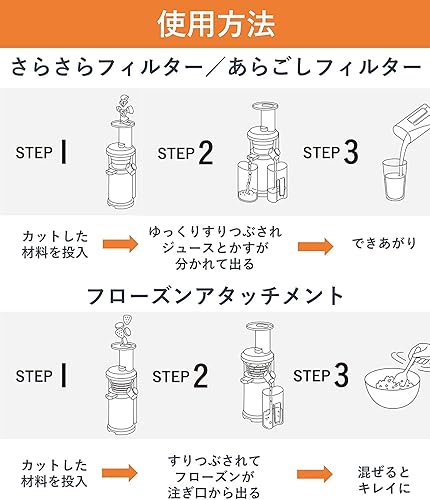 使用方法

さらさらフィルター／あらごしフィルター

STEP 1

STEP 2

STEP 3

カットした材料を投入

ゆっくりすりつぶされジュースとかすが分かれて出る

できあがり

フローズンアタッチメント

STEP 1

STEP 2

STEP 3

カットした材料を投入

すりつぶされてフローズンが注ぎ口から出る

混ぜるとキレイに