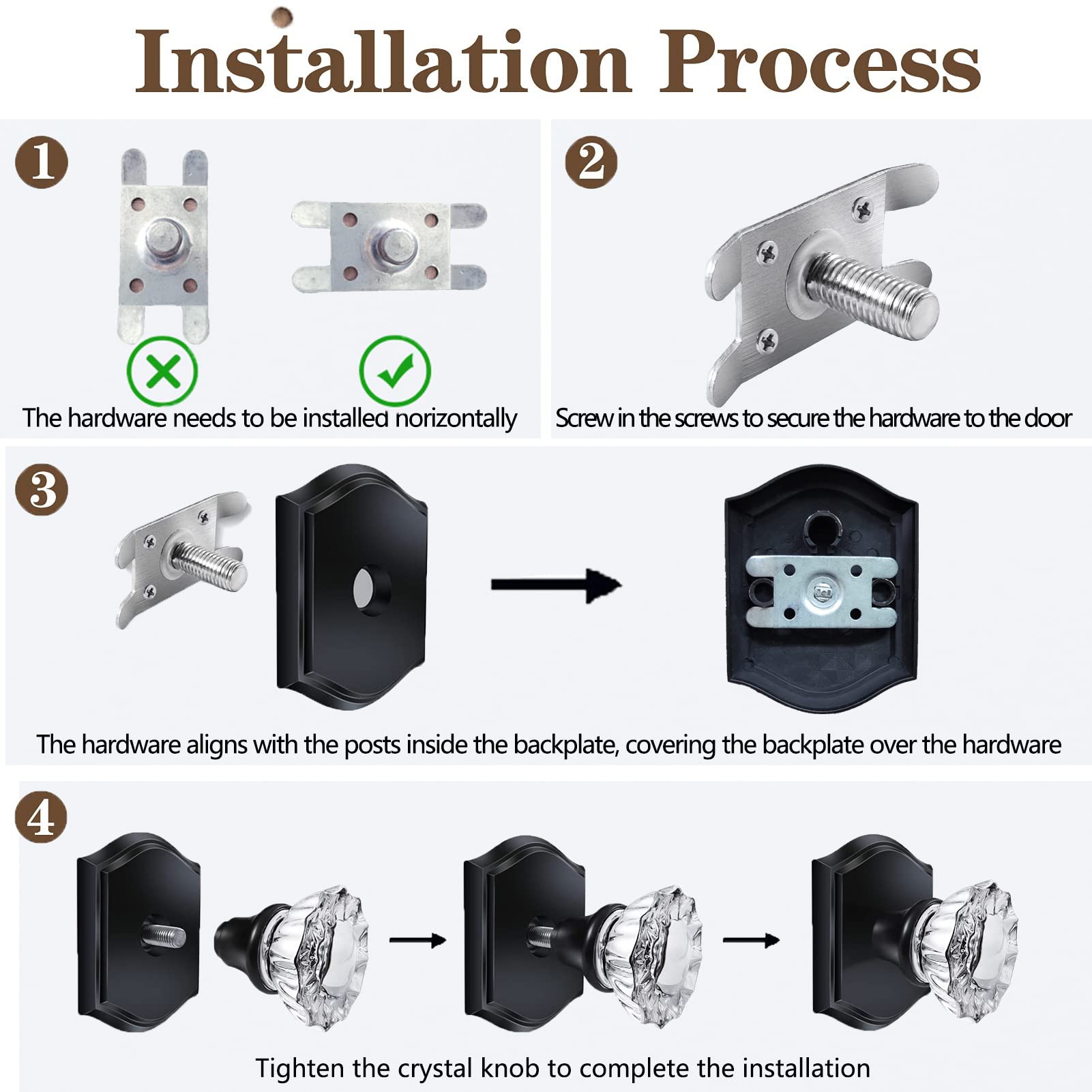 Installation Process

1

The hardware needs to be installed horizontally

2

Screw in the screws to secure the hardware to the door

3

The hardware aligns with the posts inside the backplate, covering the backplate over the hardware

4

Tighten the crystal knob to complete the installation