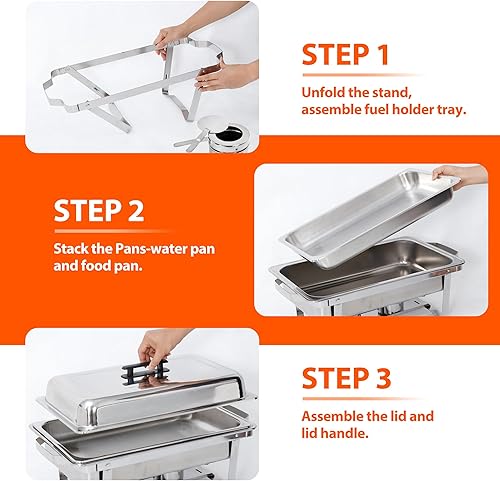 STEP 1

Unfold the stand, assemble fuel holder tray.

STEP 2

Stack the Pans-water pan and food pan.

STEP 3

Assemble the lid and lid handle.