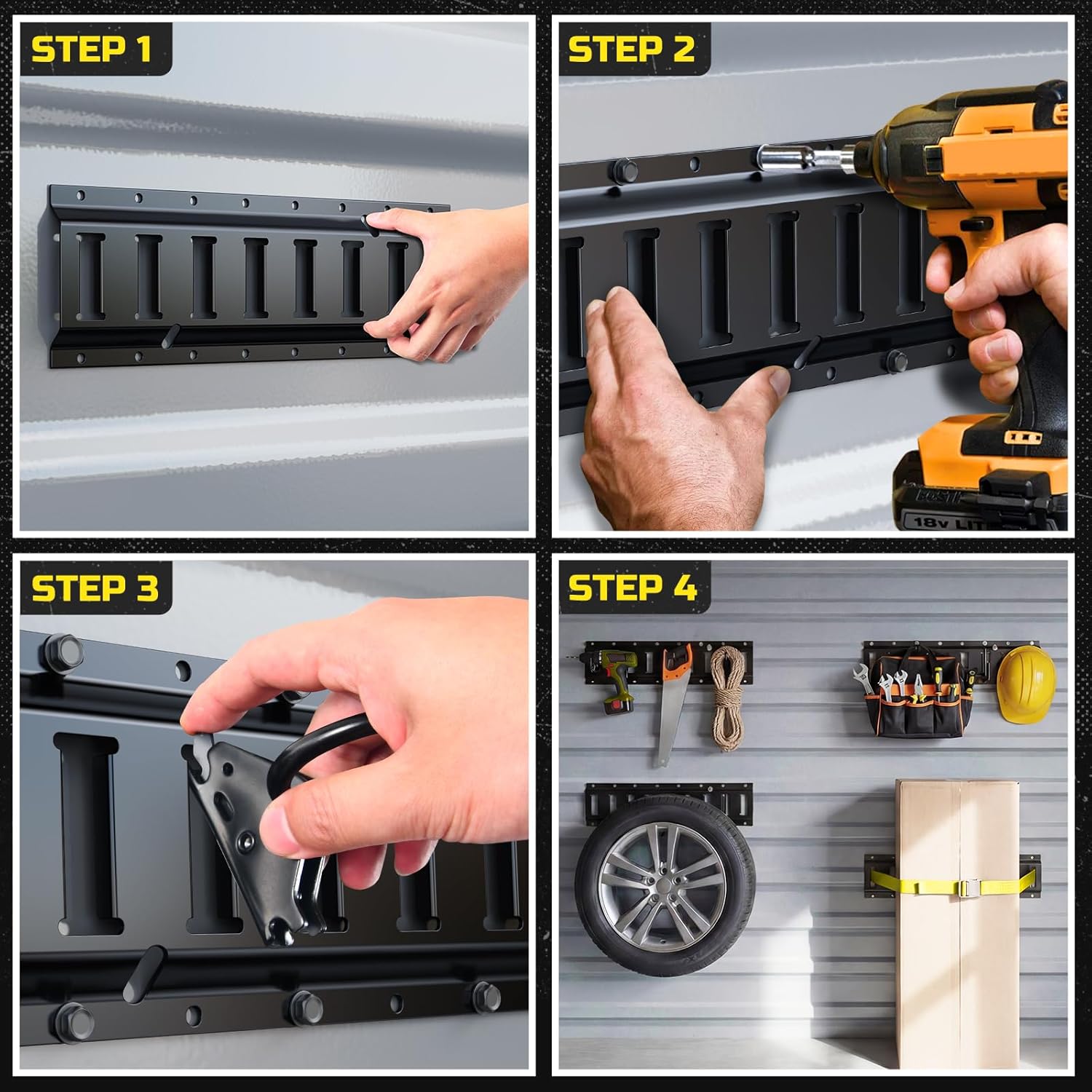 STEP 1

STEP 2

18v LIT

STEP 3

STEP 4