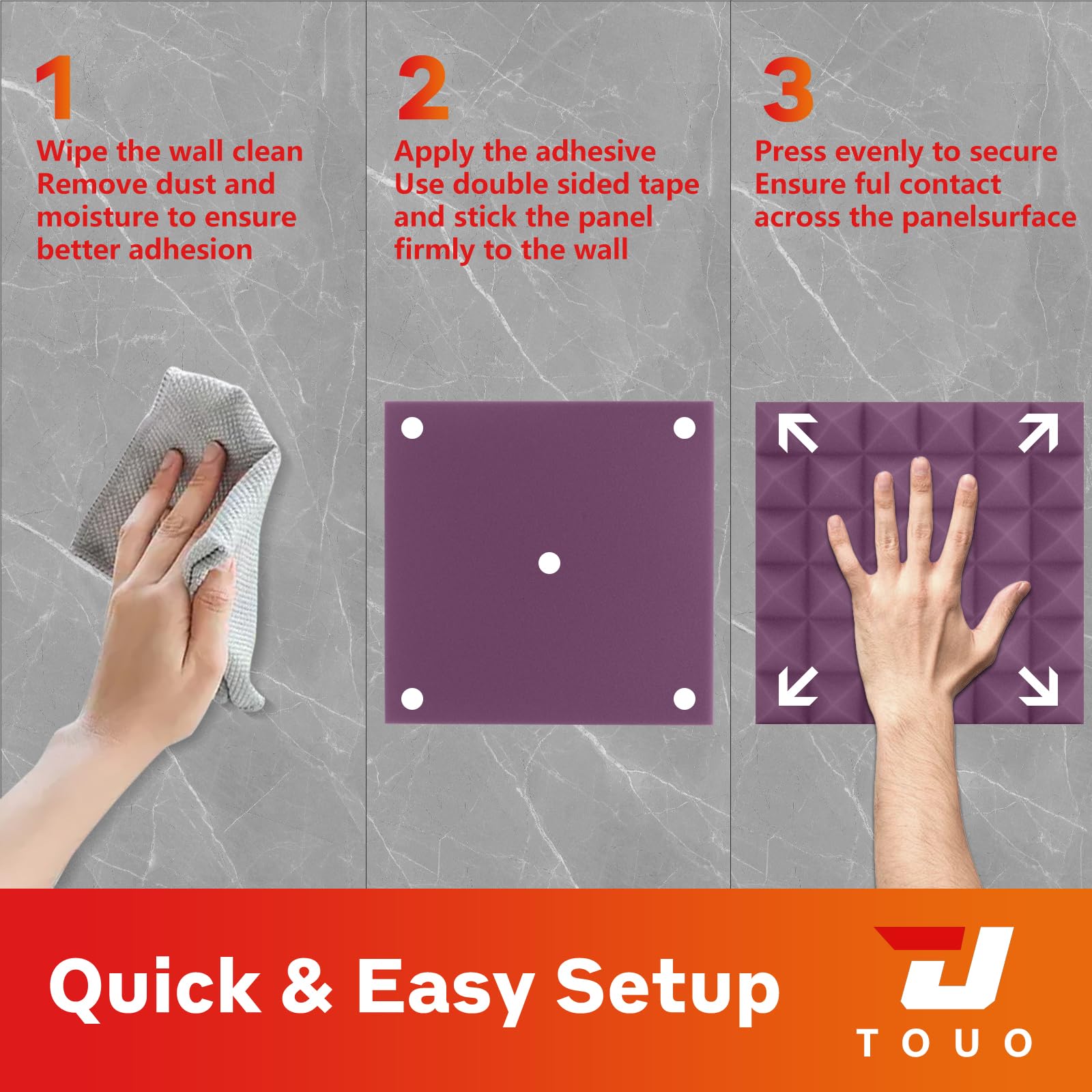 1
Wipe the wall clean
Remove dust and moisture to ensure better adhesion

2
Apply the adhesive
Use double sided tape and stick the panel firmly to the wall

3
Press evenly to secure
Ensure ful contact across the panelsurface

Quick & Easy Setup

TOUO