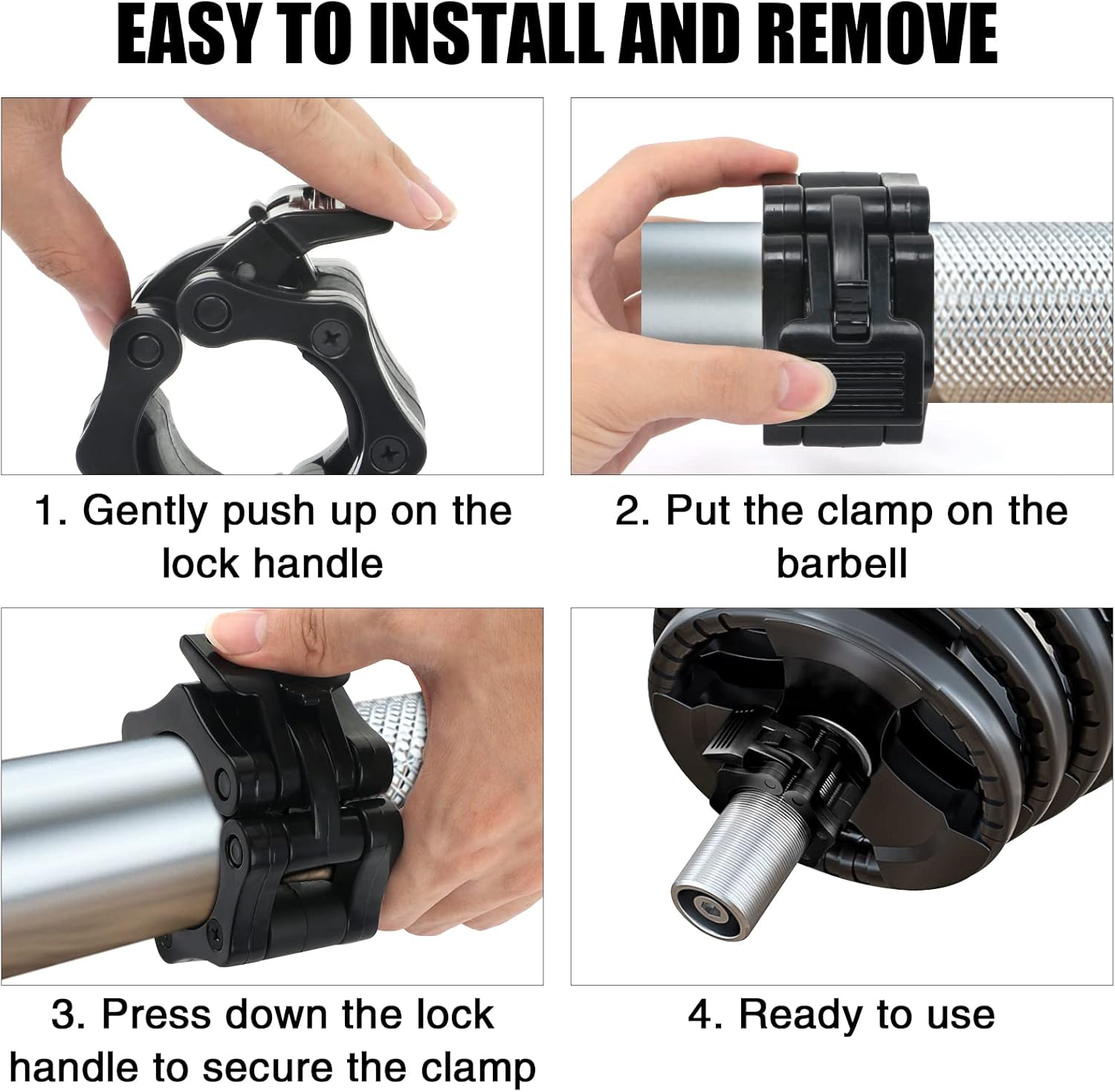 EASY TO INSTALL AND REMOVE

1. Gently push up on the lock handle

2. Put the clamp on the barbell

3. Press down the lock handle to secure the clamp

4. Ready to use