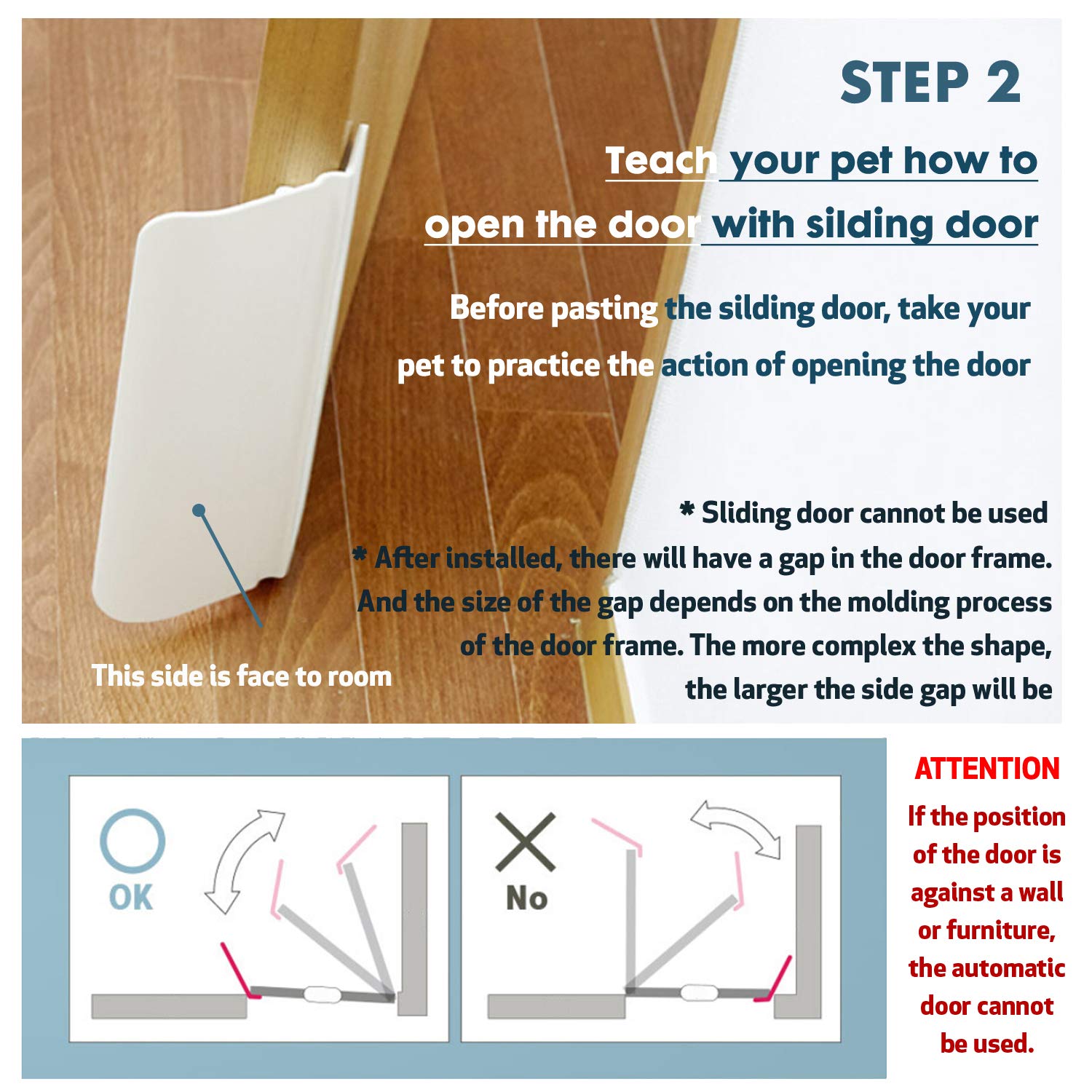 STEP 2

Teach your pet how to open the door with silding door

Before pasting the silding door, take your pet to practice the action of opening the door

* Sliding door cannot be used
* After installed, there will have a gap in the door frame. And the size of the gap depends on the molding process of the door frame. The more complex the shape, the larger the side gap will be

This side is face to room

OK

No

ATTENTION
If the position of the door is against a wall or furniture, the automatic door cannot be used.