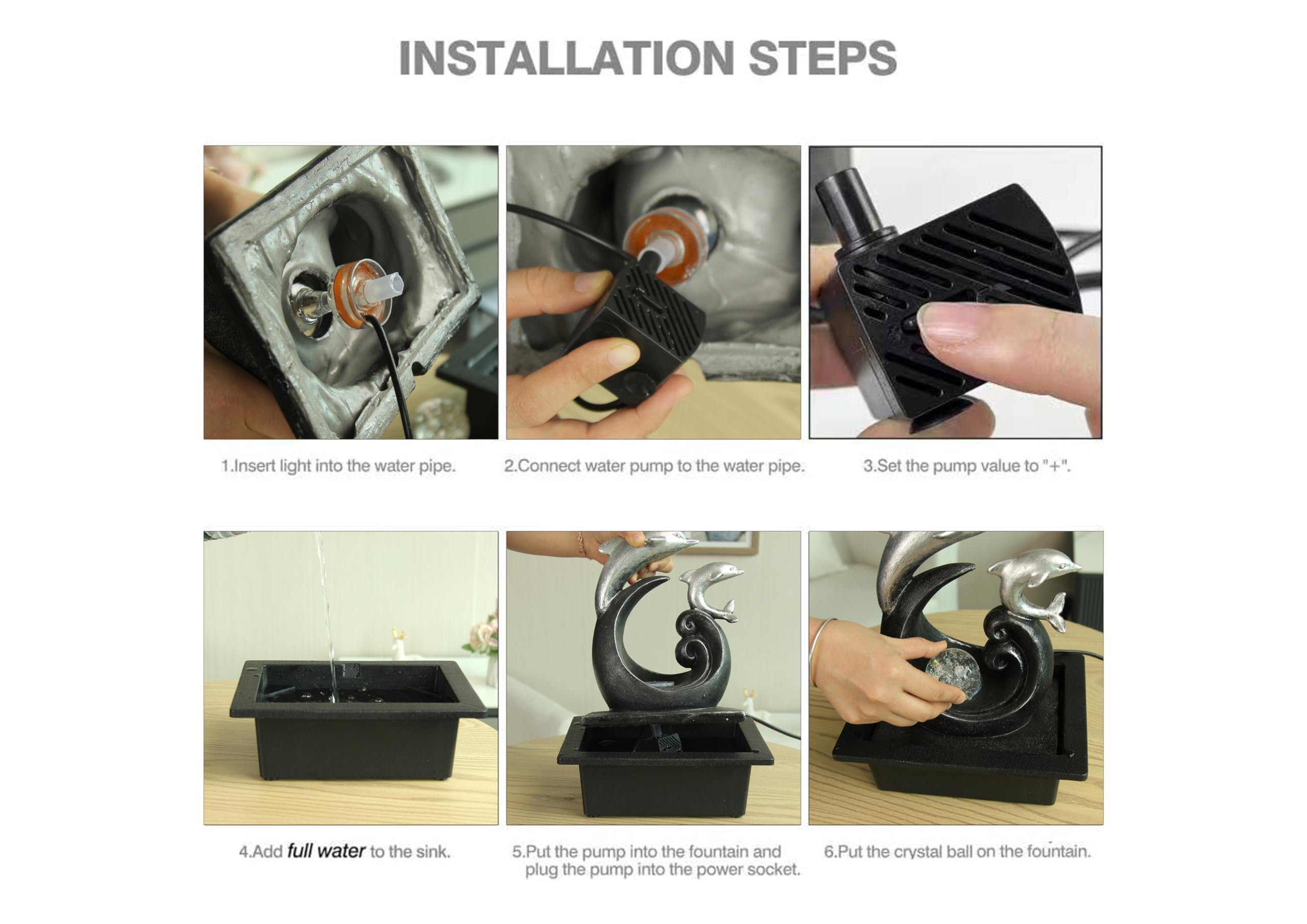 INSTALLATION STEPS

1.Insert light into the water pipe.

2.Connect water pump to the water pipe.

3.Set the pump value to "+".

4.Add full water to the sink.

5.Put the pump into the fountain and plug the pump into the power socket.

6.Put the crystal ball on the fountain.