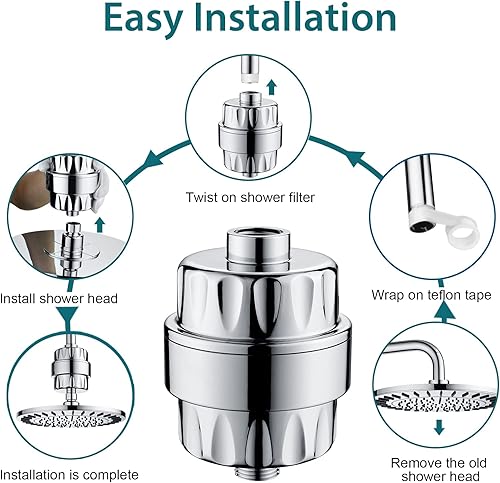 Easy Installation

Twist on shower filter

Install shower head

Wrap on teflon tape

Installation is complete

Remove the old shower head