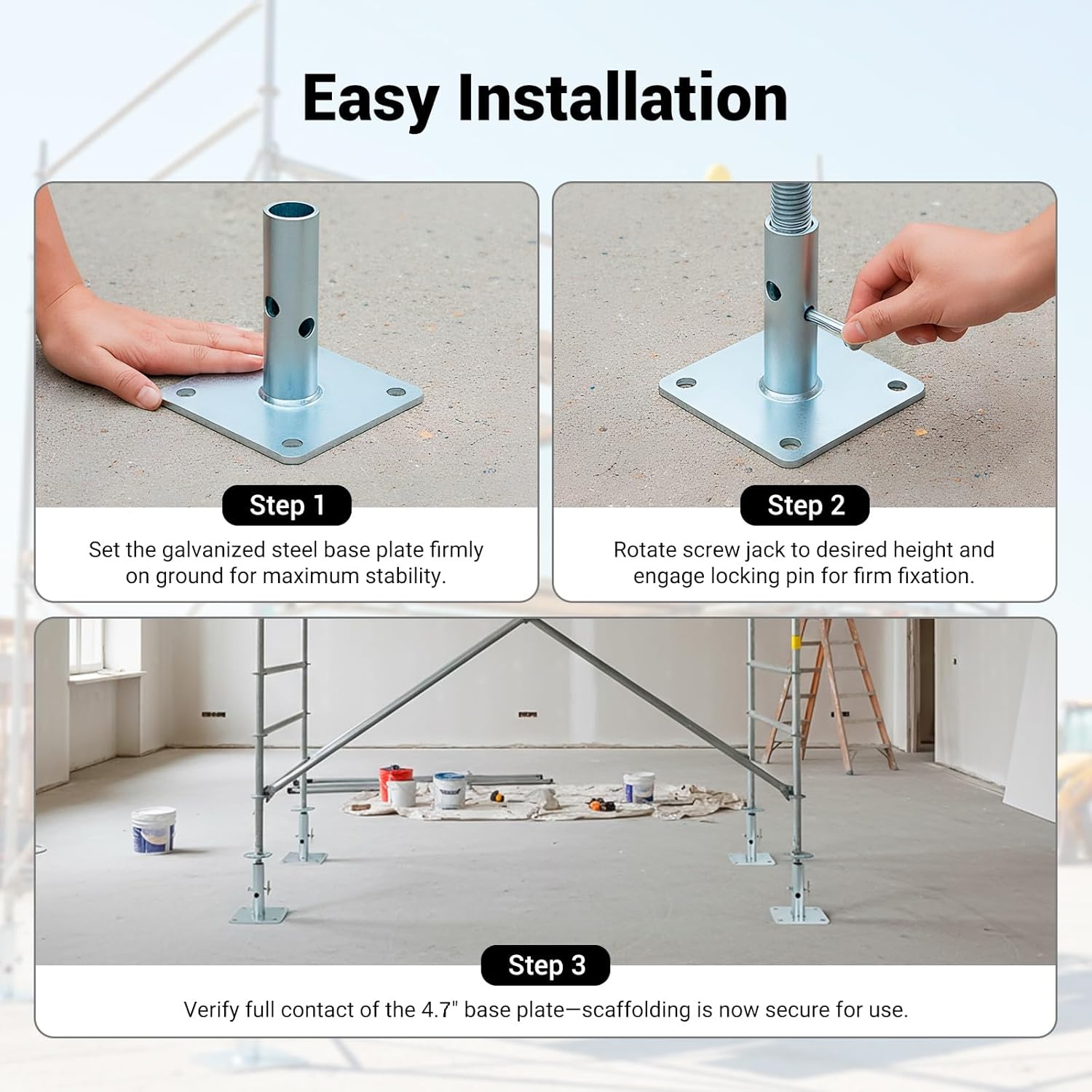 Easy Installation

Step 1

Set the galvanized steel base plate firmly on ground for maximum stability.

Step 2

Rotate screw jack to desired height and engage locking pin for firm fixation.

Step 3

Verify full contact of the 4.7" base plate—scaffolding is now secure for use.