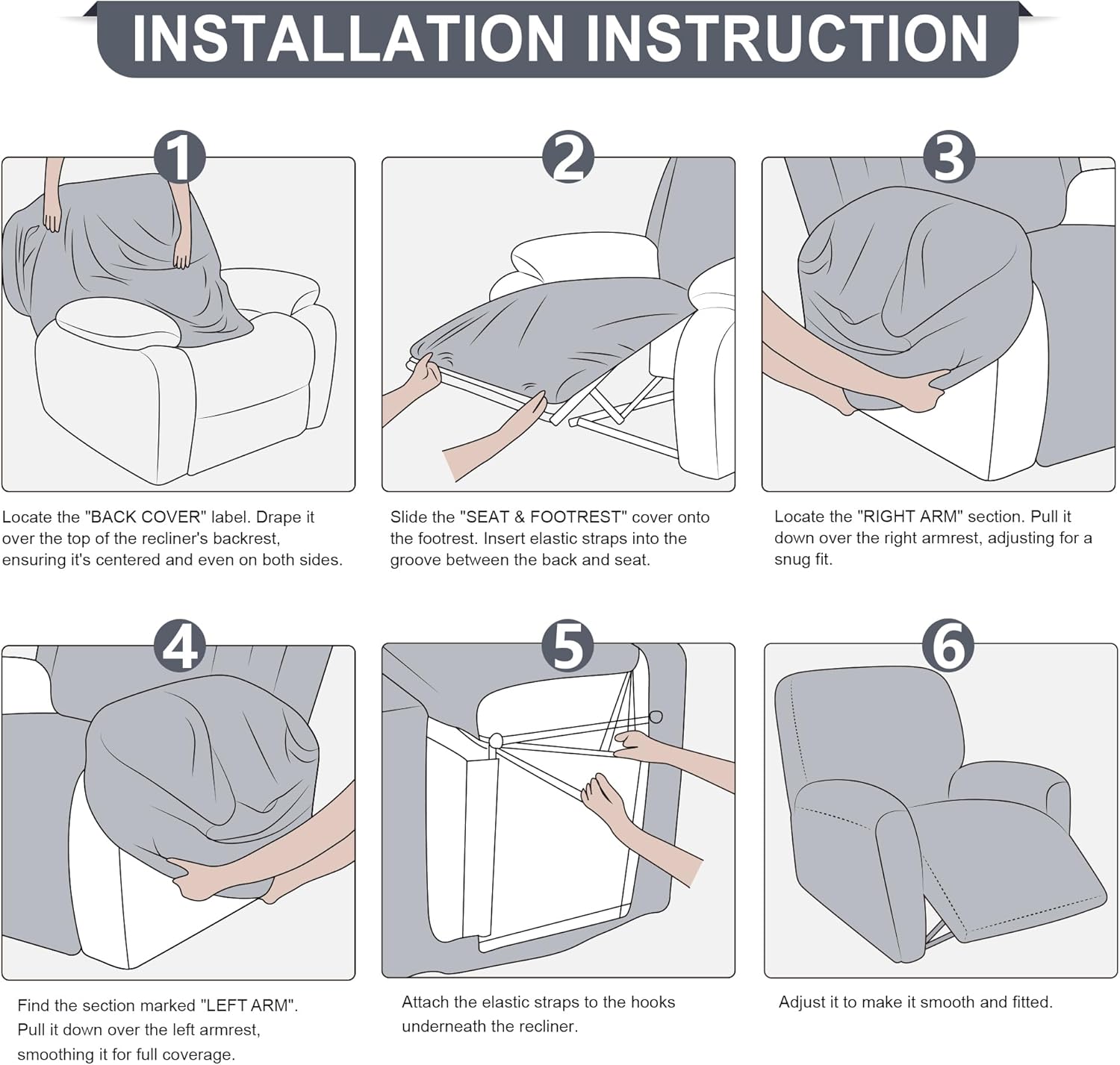 INSTALLATION INSTRUCTION

1

Locate the "BACK COVER" label. Drape it over the top of the recliner's backrest, ensuring it's centered and even on both sides.

2

Slide the "SEAT & FOOTREST" cover onto the footrest. Insert elastic straps into the groove between the back and seat.

3

Locate the "RIGHT ARM" section. Pull it down over the right armrest, adjusting for a snug fit.

4

Find the section marked "LEFT ARM". Pull it down over the left armrest, smoothing it for full coverage.

5

Attach the elastic straps to the hooks underneath the recliner.

6

Adjust it to make it smooth and fitted.