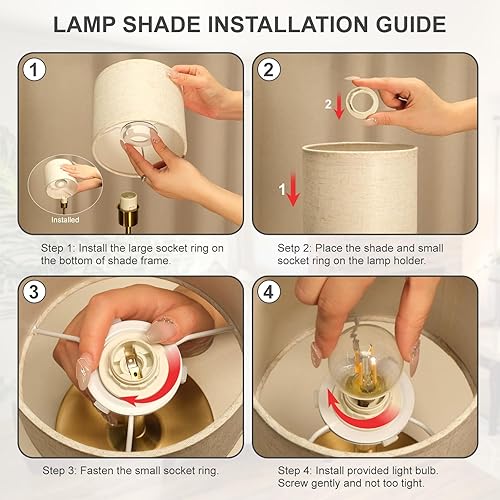 LAMP SHADE INSTALLATION GUIDE

1

Installed

Step 1: Install the large socket ring on the bottom of shade frame.

2

2

1

Setp 2: Place the shade and small socket ring on the lamp holder.

3

Step 3: Fasten the small socket ring.

4

Step 4: Install provided light bulb. Screw gently and not too tight.