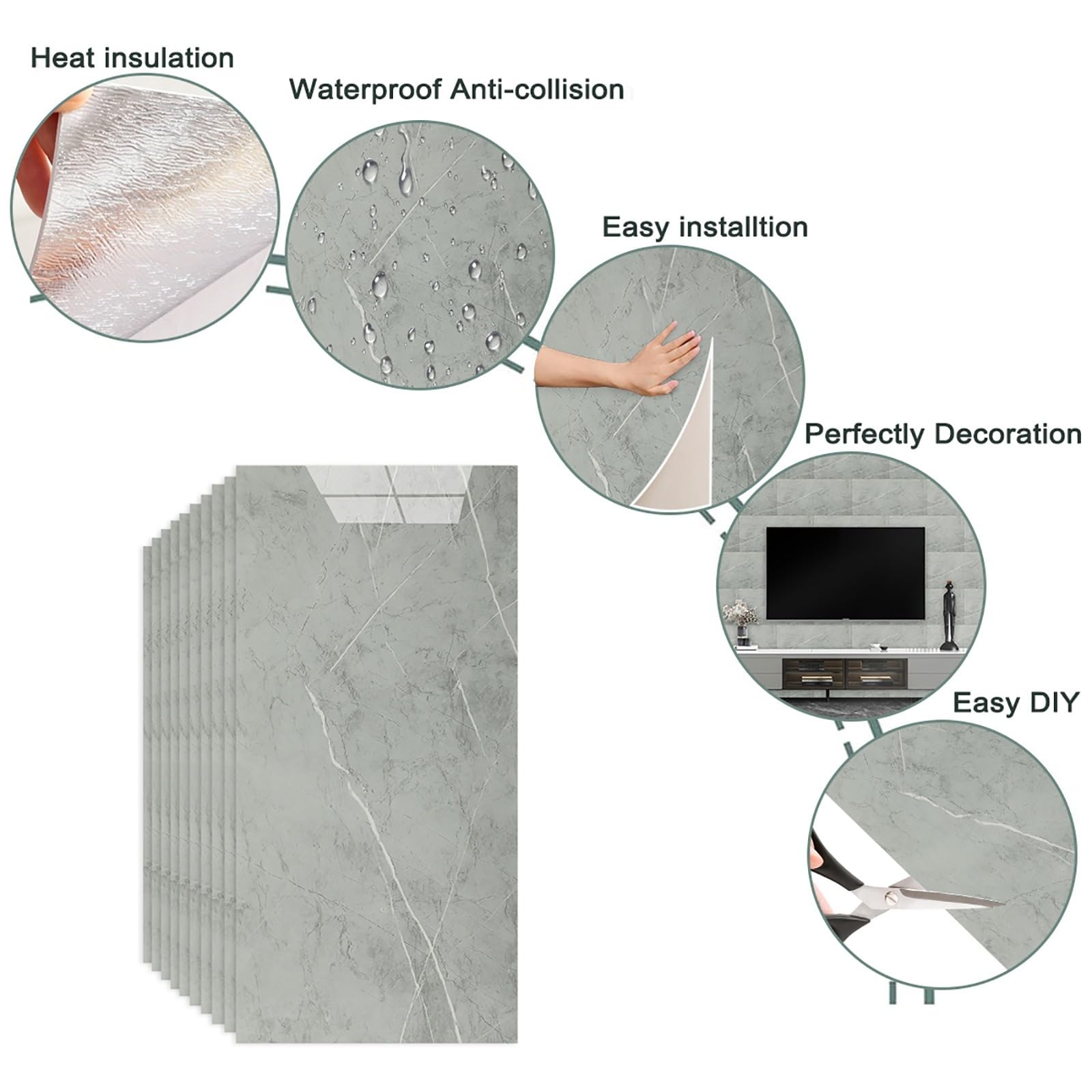 Heat insulation

Waterproof Anti-collision

Easy installtion

Perfectly Decoration

Easy DIY