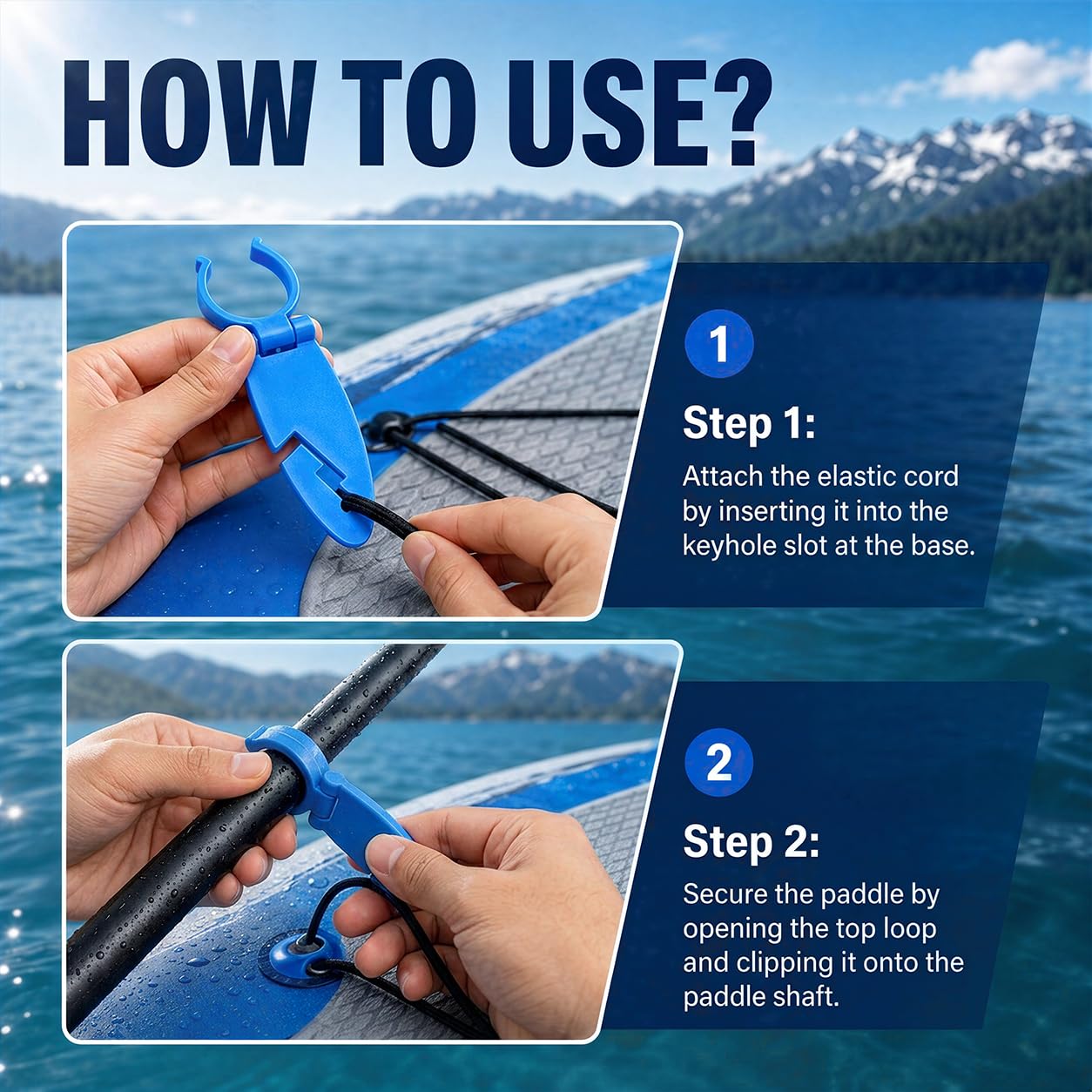 HOW TO USE?

1

Step 1:

Attach the elastic cord by inserting it into the keyhole slot at the base.

2

Step 2:

Secure the paddle by opening the top loop and clipping it onto the paddle shaft.