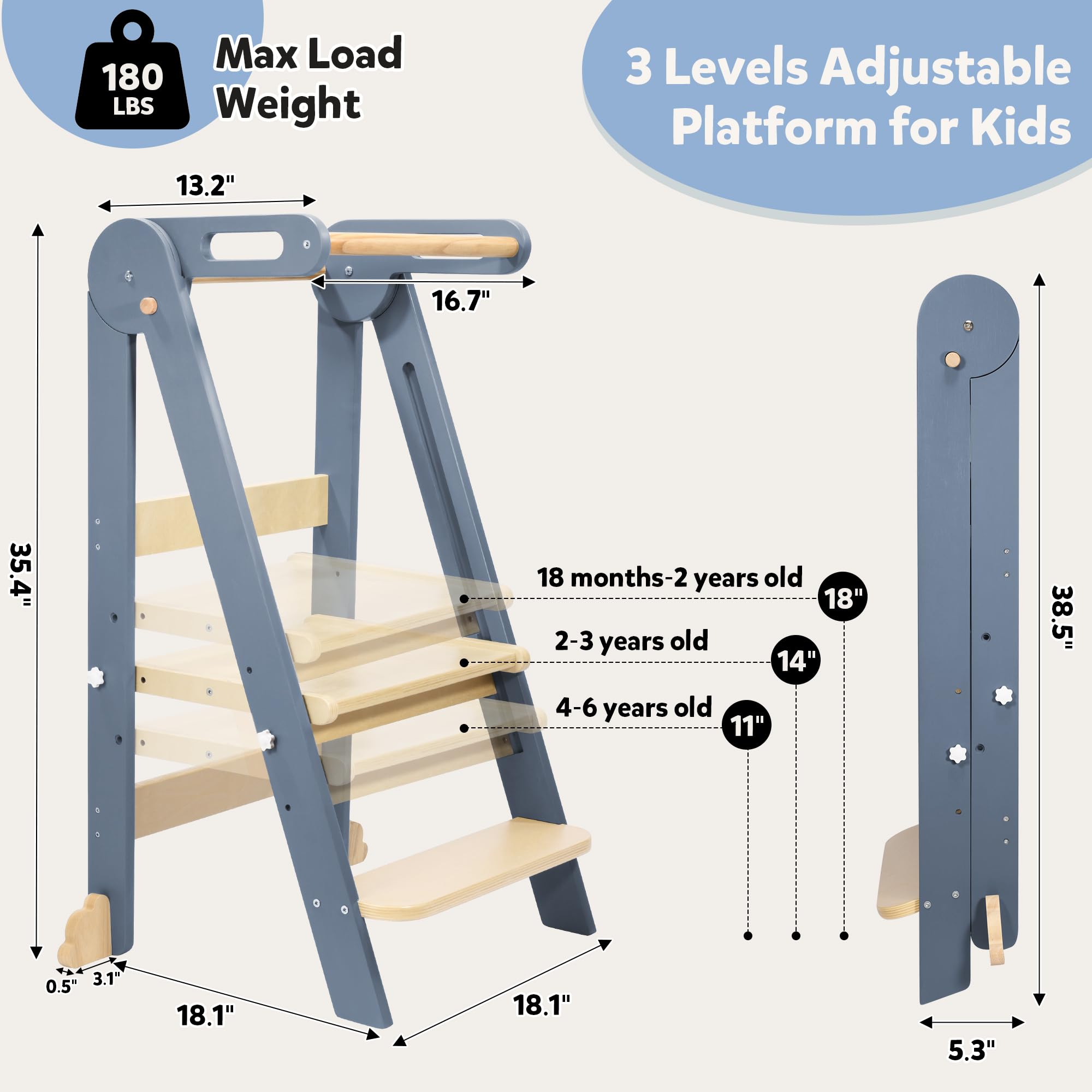 180 LBS

Max Load Weight

3 Levels Adjustable Platform for Kids

13.2"

16.7"

35.4"

18 months-2 years old

18"

2-3 years old

14"

4-6 years old

11"

38.5"

0.5"

3.1"

18.1"

18.1"

5.3"