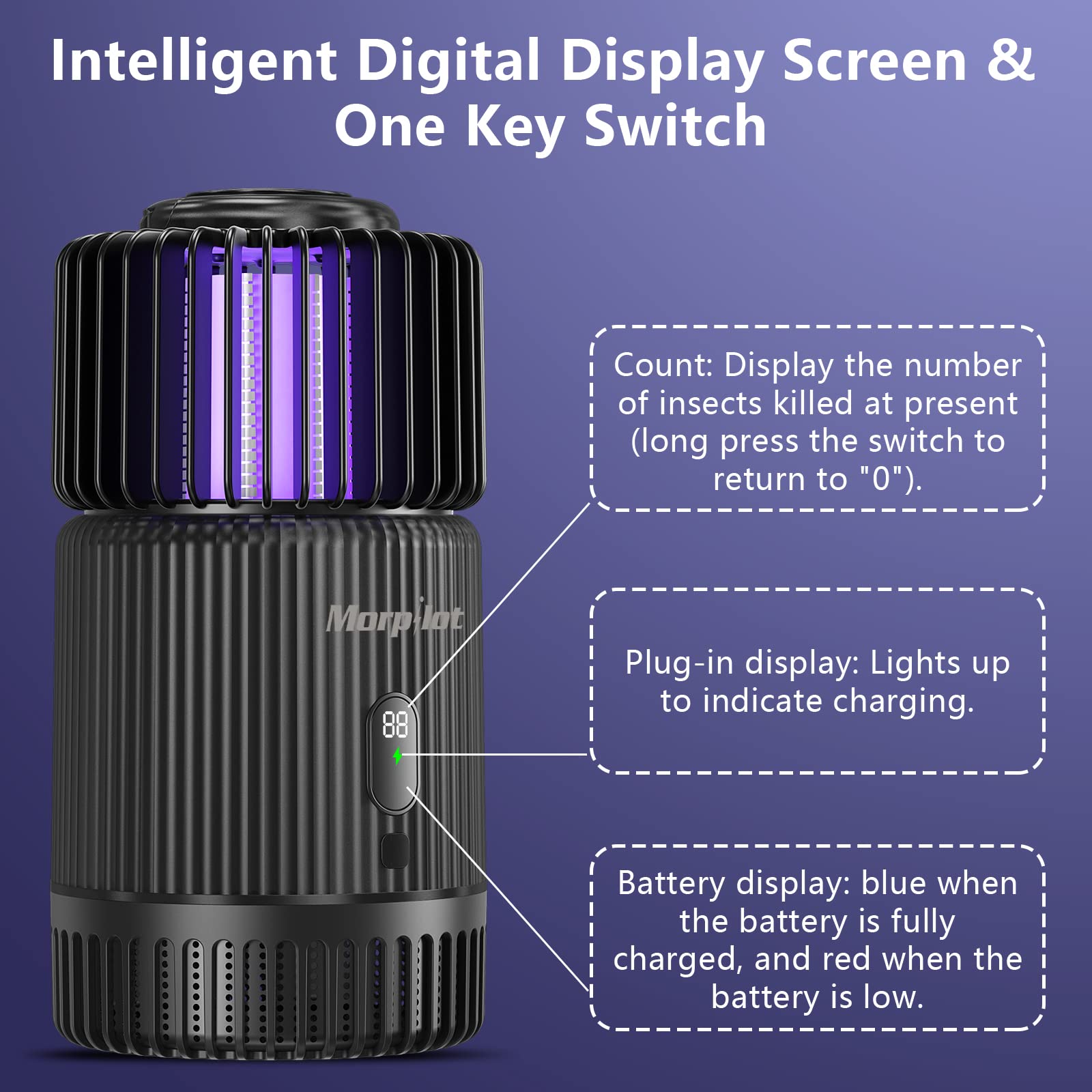 Intelligent Digital Display Screen & One Key Switch

Morpilot

88

Count: Display the number of insects killed at present (long press the switch to return to "0").

Plug-in display: Lights up to indicate charging.

Battery display: blue when the battery is fully charged, and red when the battery is low.