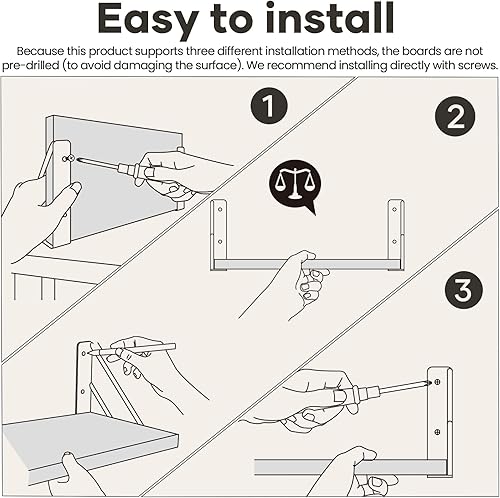 Easy to install

Because this product supports three different installation methods, the boards are not pre-drilled (to avoid damaging the surface). We recommend installing directly with screws.

1

2

3