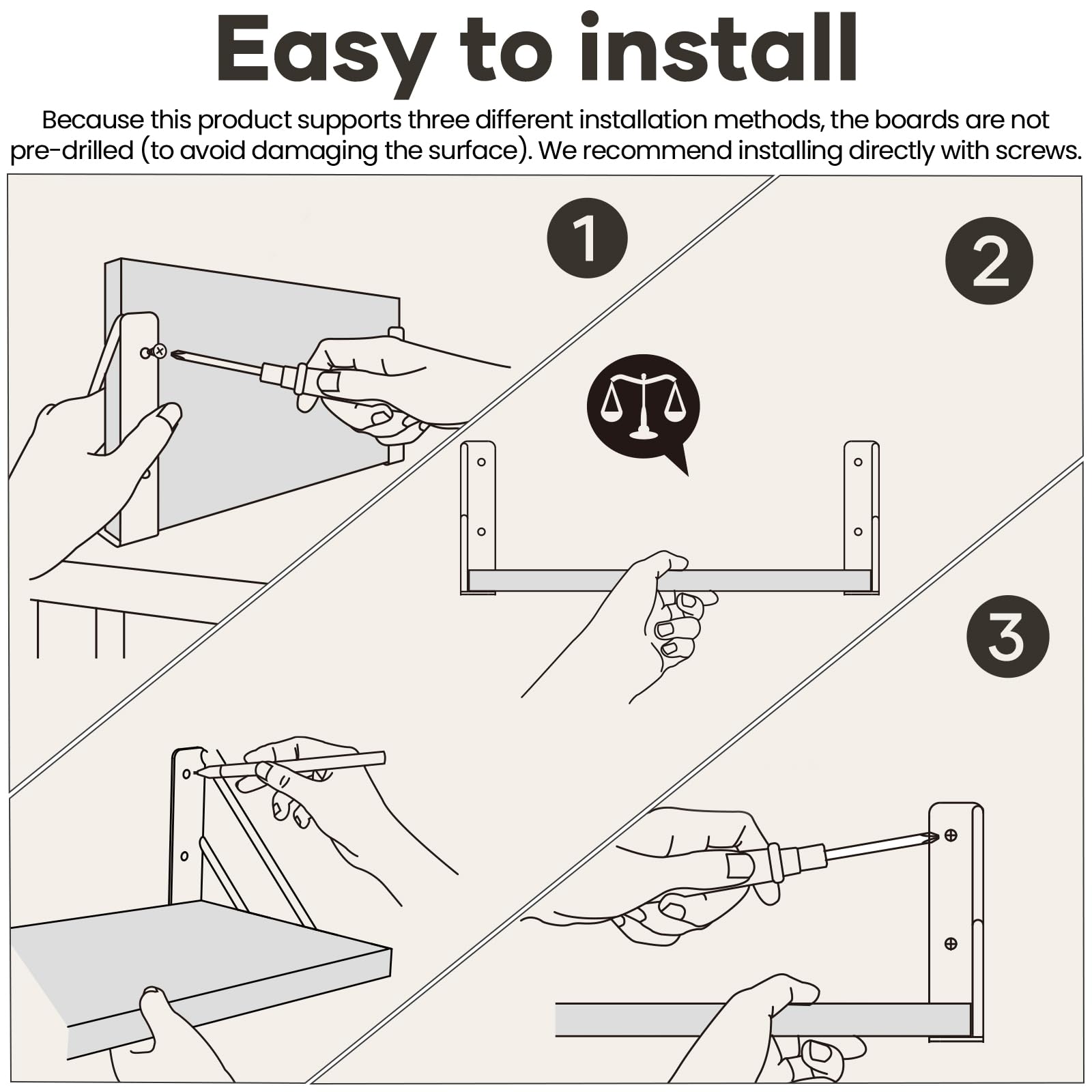 Easy to install

Because this product supports three different installation methods, the boards are not pre-drilled (to avoid damaging the surface). We recommend installing directly with screws.

1

2

3