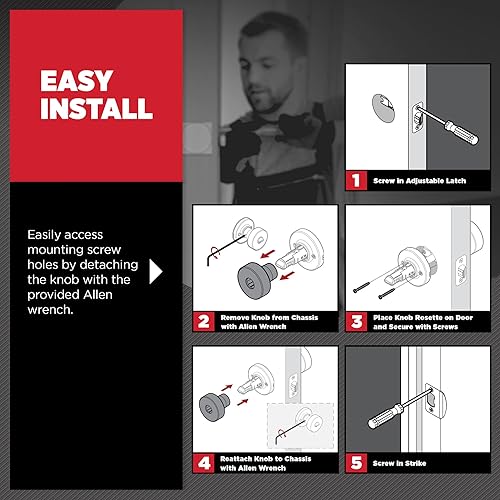 EASY INSTALL

Easily access mounting screw holes by detaching the knob with the provided Allen wrench.

1 Screw in Adjustable Latch

2 Remove Knob from Chassis with Allen Wrench

3 Place Knob Rosette on Door and Secure with Screws

4 Reattach Knob to Chassis with Allen Wrench

5 Screw in Strike